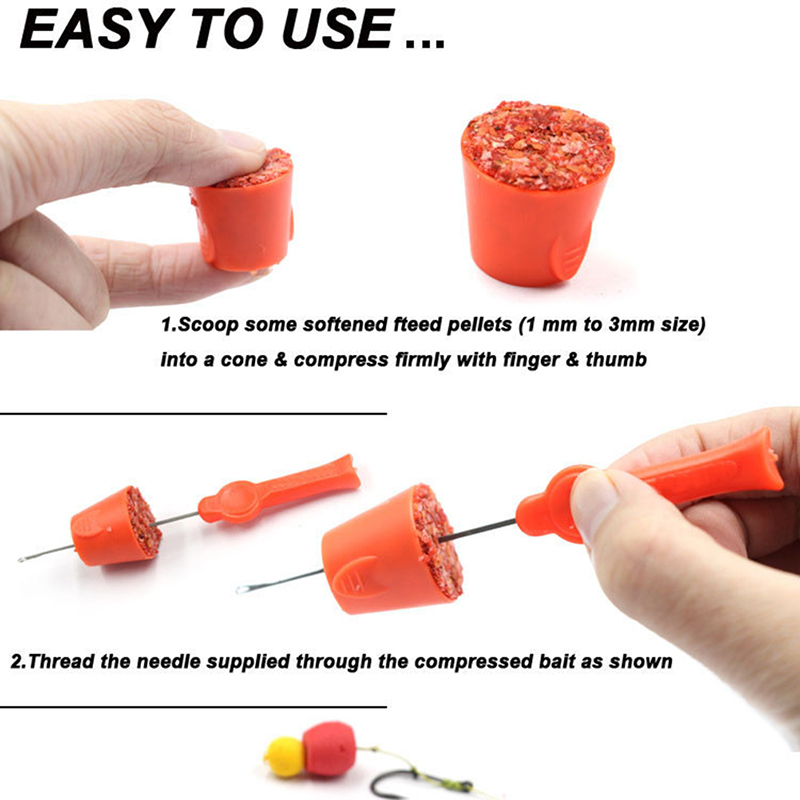 EASY TO USE ...

1.Scoop some softened fteed pellets (1 mm to 3mm size) into a cone & compress firmly with finger & thumb

2.Thread the needle supplied through the compressed bait as shown