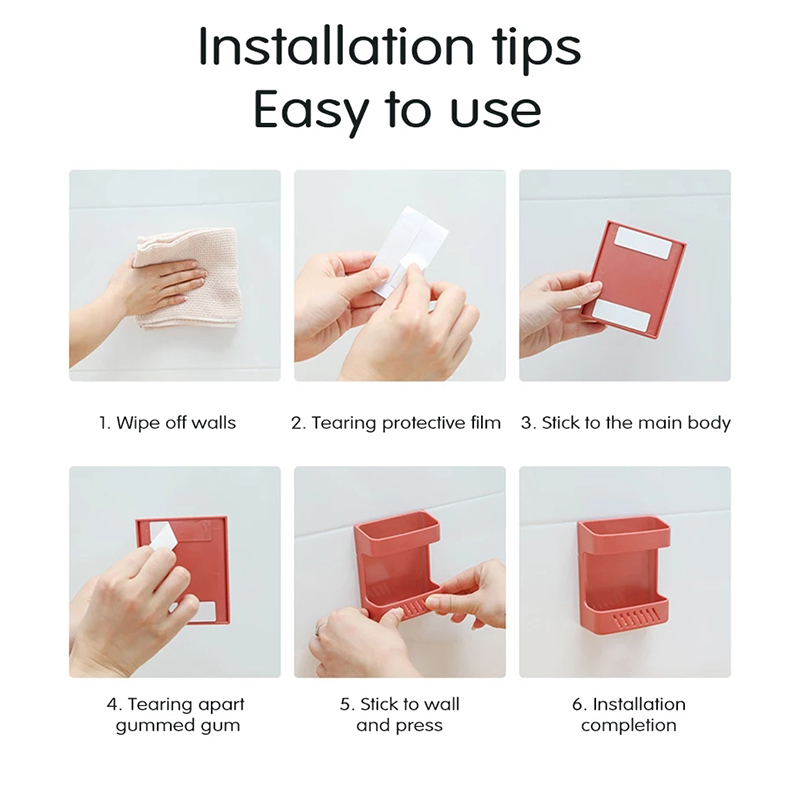 Installation tips
Easy to use

1. Wipe off walls

2. Tearing protective film

3. Stick to the main body

4. Tearing apart gummed gum

5. Stick to wall and press

6. Installation completion