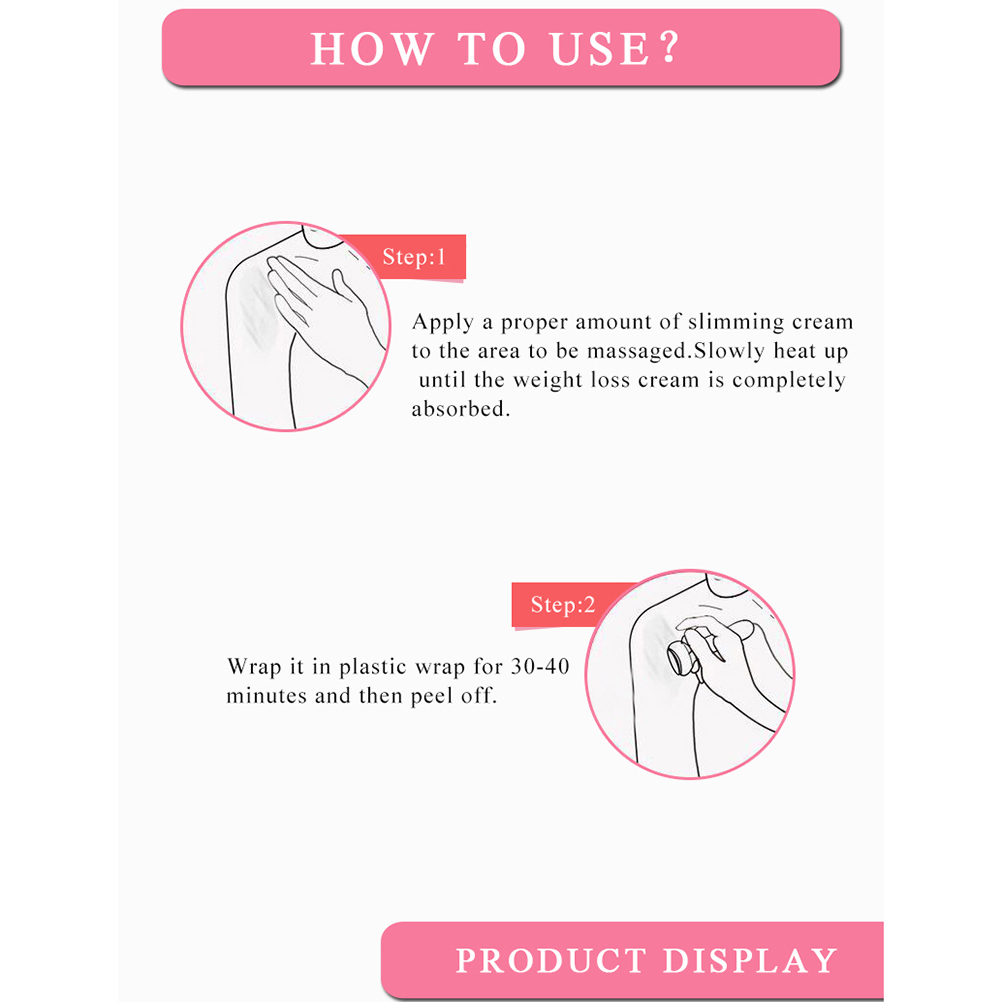 HOW TO USE?

Step:1

Apply a proper amount of slimming cream to the area to be massaged.Slowly heat up until the weight loss cream is completely absorbed.

Step:2

Wrap it in plastic wrap for 30-40 minutes and then peel off.

PRODUCT DISPLAY