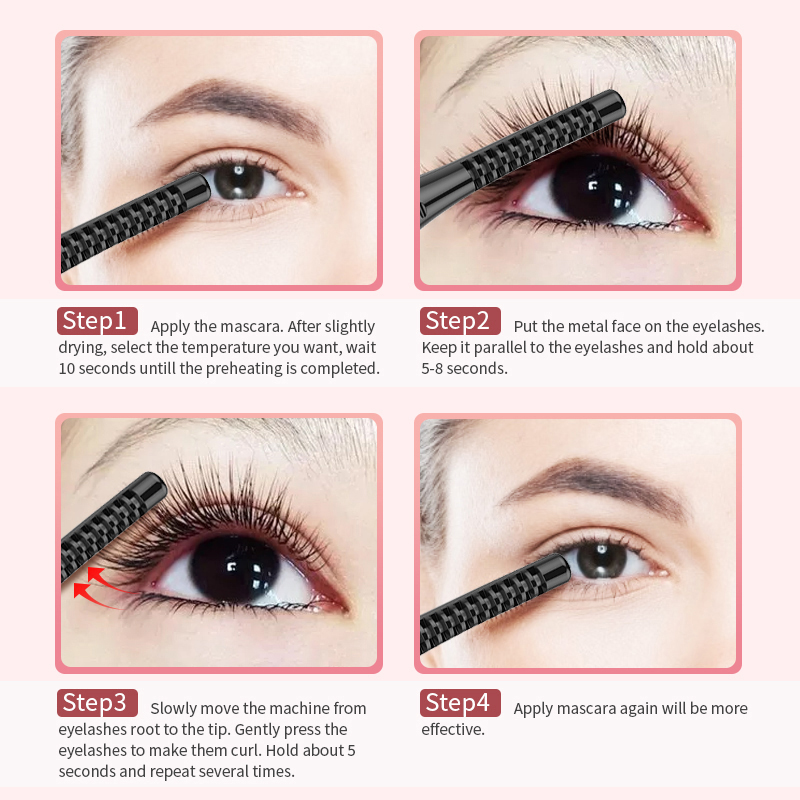 Step1 Apply the mascara. After slightly drying, select the temperature you want, wait 10 seconds untill the preheating is completed.

Step2 Put the metal face on the eyelashes. Keep it parallel to the eyelashes and hold about 5-8 seconds.

Step3 Slowly move the machine from eyelashes root to the tip. Gently press the eyelashes to make them curl. Hold about 5 seconds and repeat several times.

Step4 Apply mascara again will be more effective.