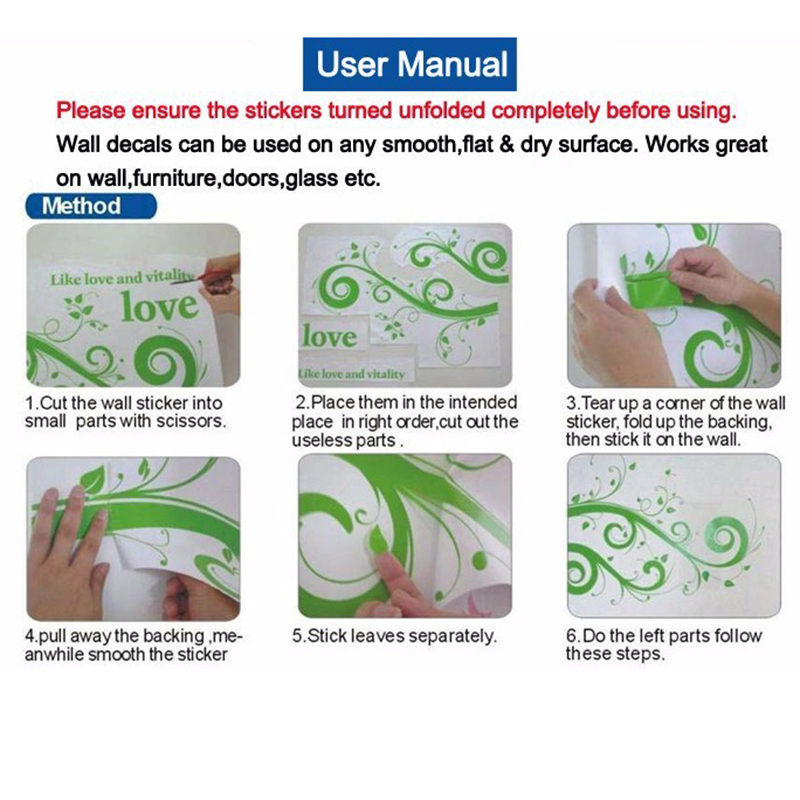 User Manual

Please ensure the stickers turned unfolded completely before using.

Wall decals can be used on any smooth,flat & dry surface. Works great on wall,furniture,doors,glass etc.

Method

Like love and vitality
love

1.Cut the wall sticker into small parts with scissors.

love
Like love and vitality

2.Place them in the intended place in right order,cut out the useless parts .

3.Tear up a corner of the wall sticker, fold up the backing, then stick it on the wall.

4.pull away the backing ,meanwhile smooth the sticker

5.Stick leaves separately.

6.Do the left parts follow these steps.