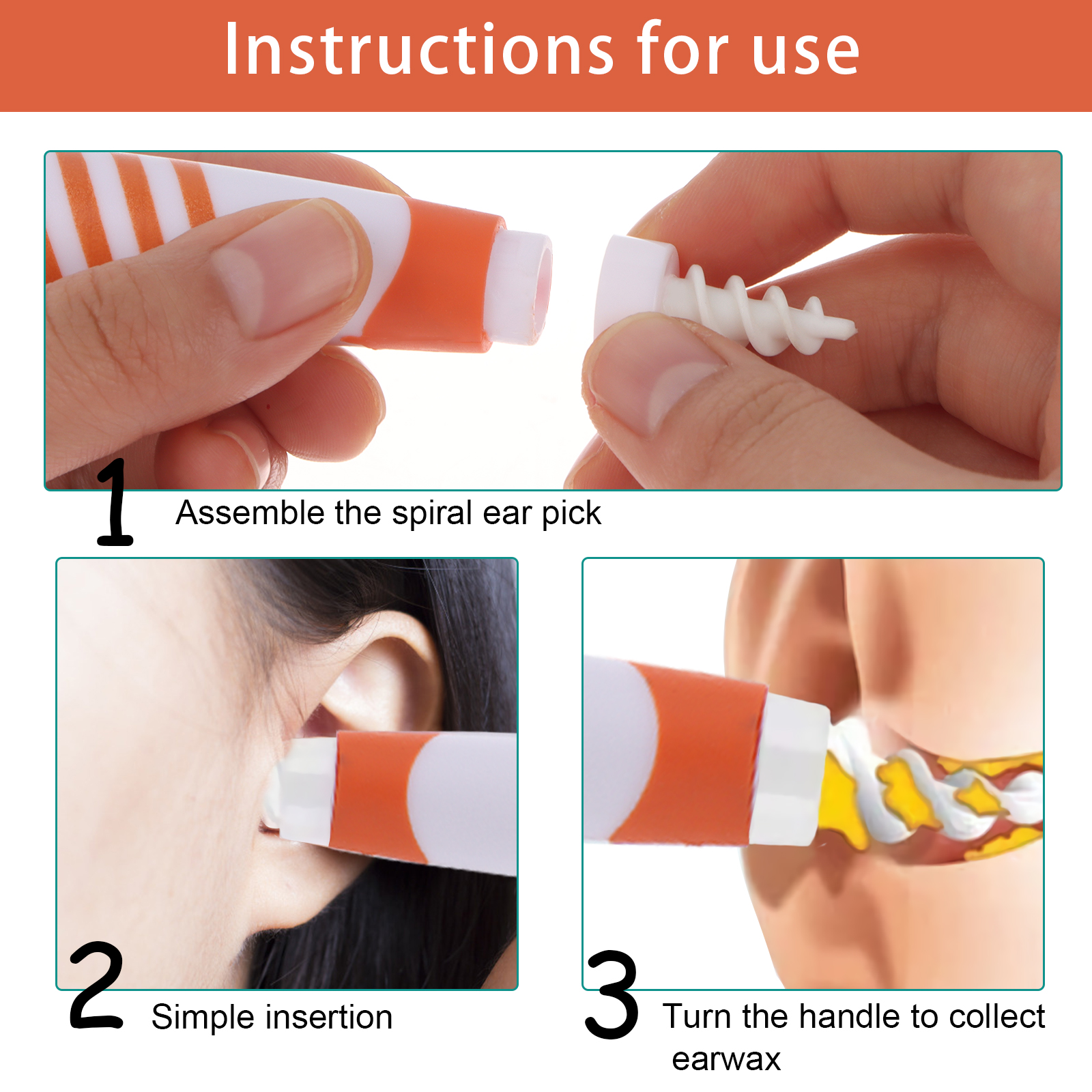 Instructions for use

1 Assemble the spiral ear pick

2 Simple insertion

3 Turn the handle to collect earwax