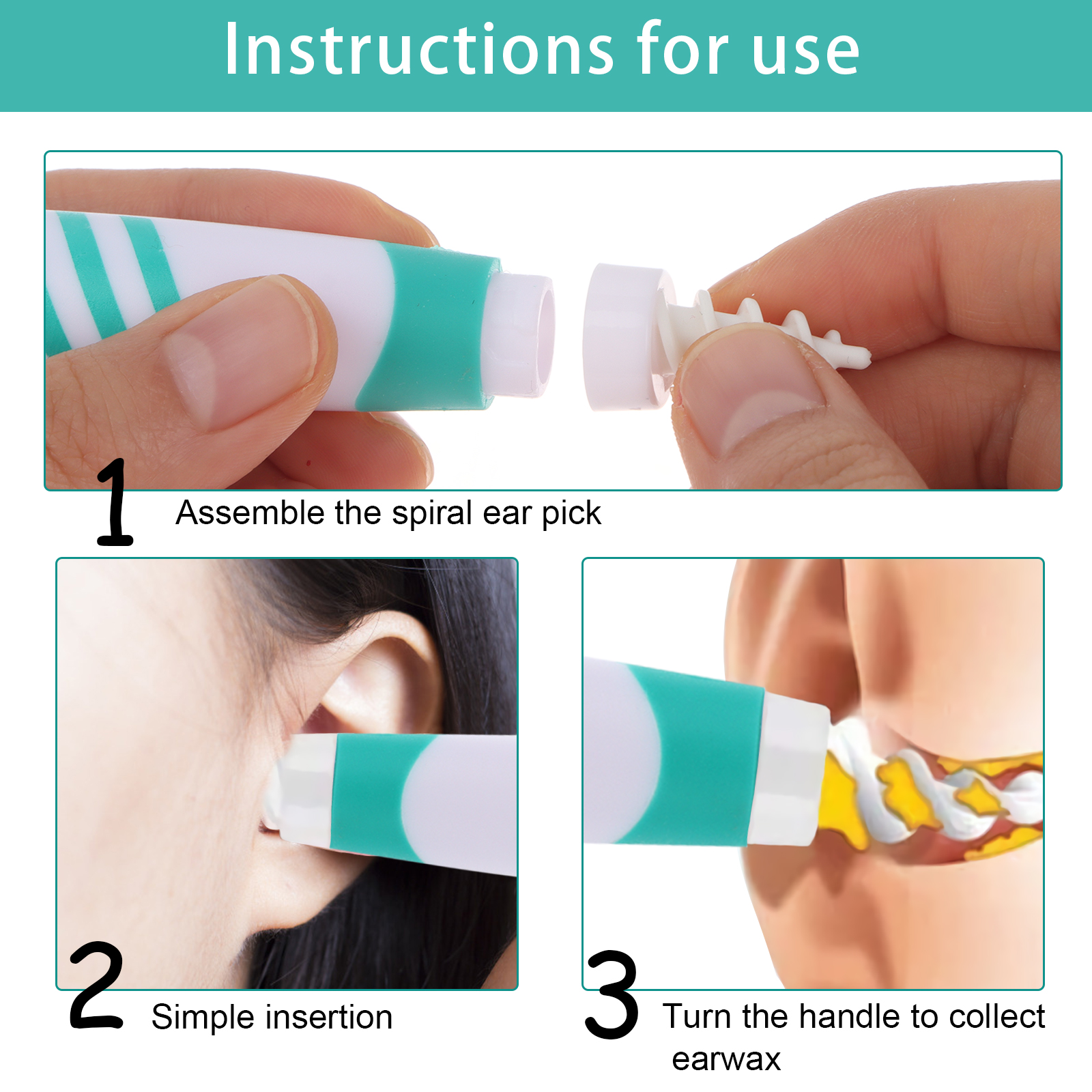 Instructions for use

1 Assemble the spiral ear pick

2 Simple insertion

3 Turn the handle to collect earwax