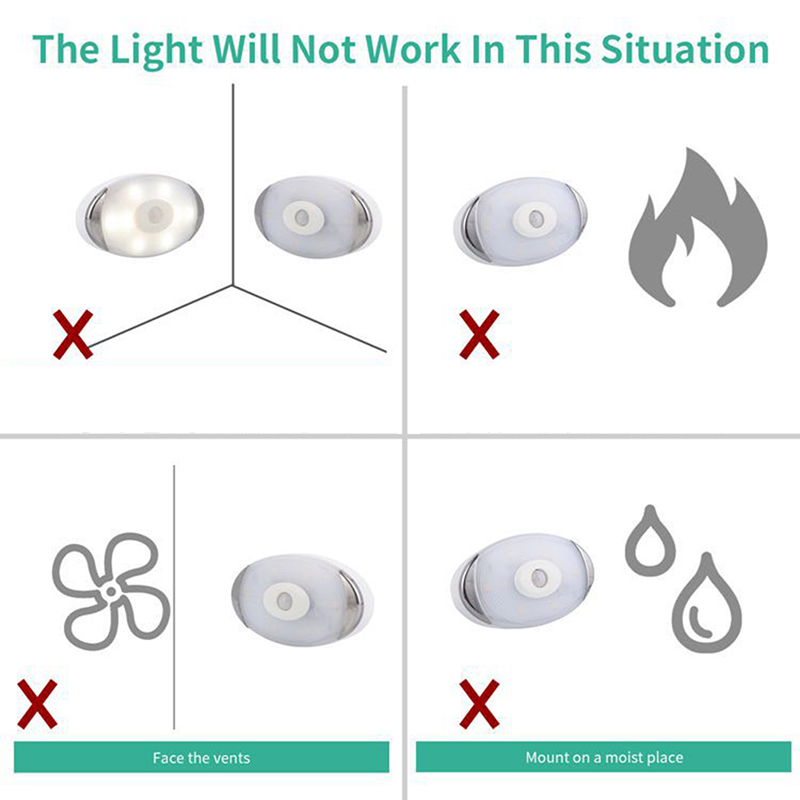 The Light Will Not Work In This Situation

Face the vents

Mount on a moist place