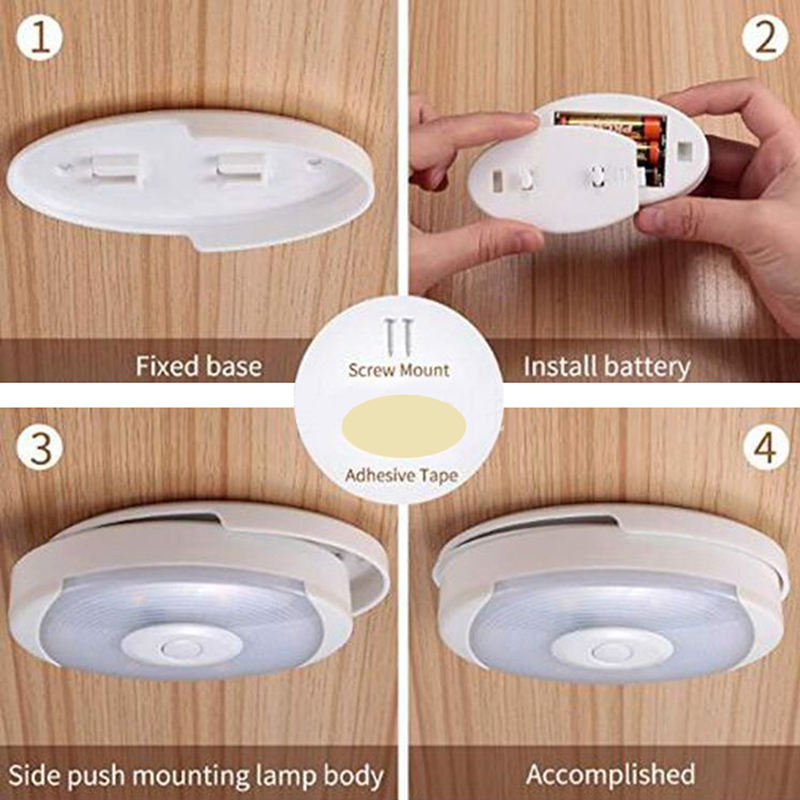 1

Fixed base

2

Install battery

Screw Mount

Adhesive Tape

3

Side push mounting lamp body

4

Accomplished