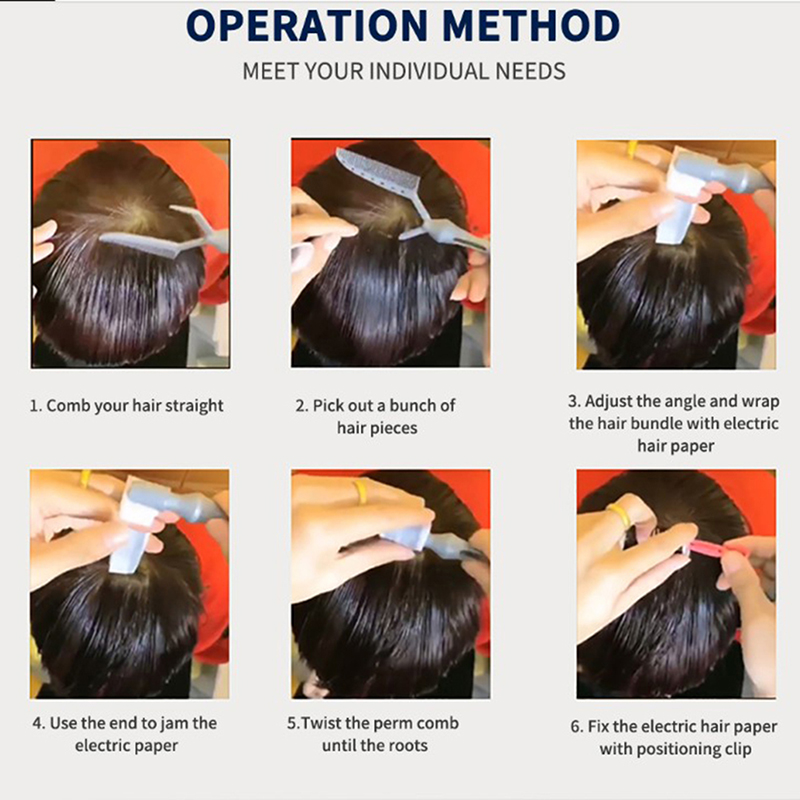 OPERATION METHOD

MEET YOUR INDIVIDUAL NEEDS

1. Comb your hair straight

2. Pick out a bunch of hair pieces

3. Adjust the angle and wrap the hair bundle with electric hair paper

4. Use the end to jam the electric paper

5.Twist the perm comb until the roots

6. Fix the electric hair paper with positioning clip