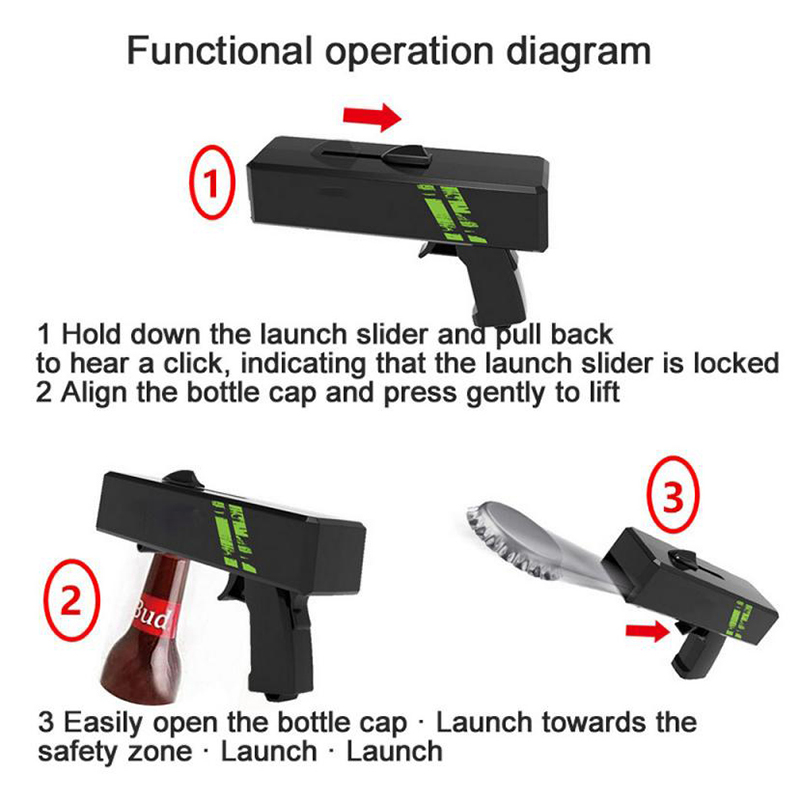 Functional operation diagram

1

1 Hold down the launch slider and pull back to hear a click, indicating that the launch slider is locked
2 Align the bottle cap and press gently to lift

2

Bud

3

3 Easily open the bottle cap · Launch towards the safety zone · Launch · Launch