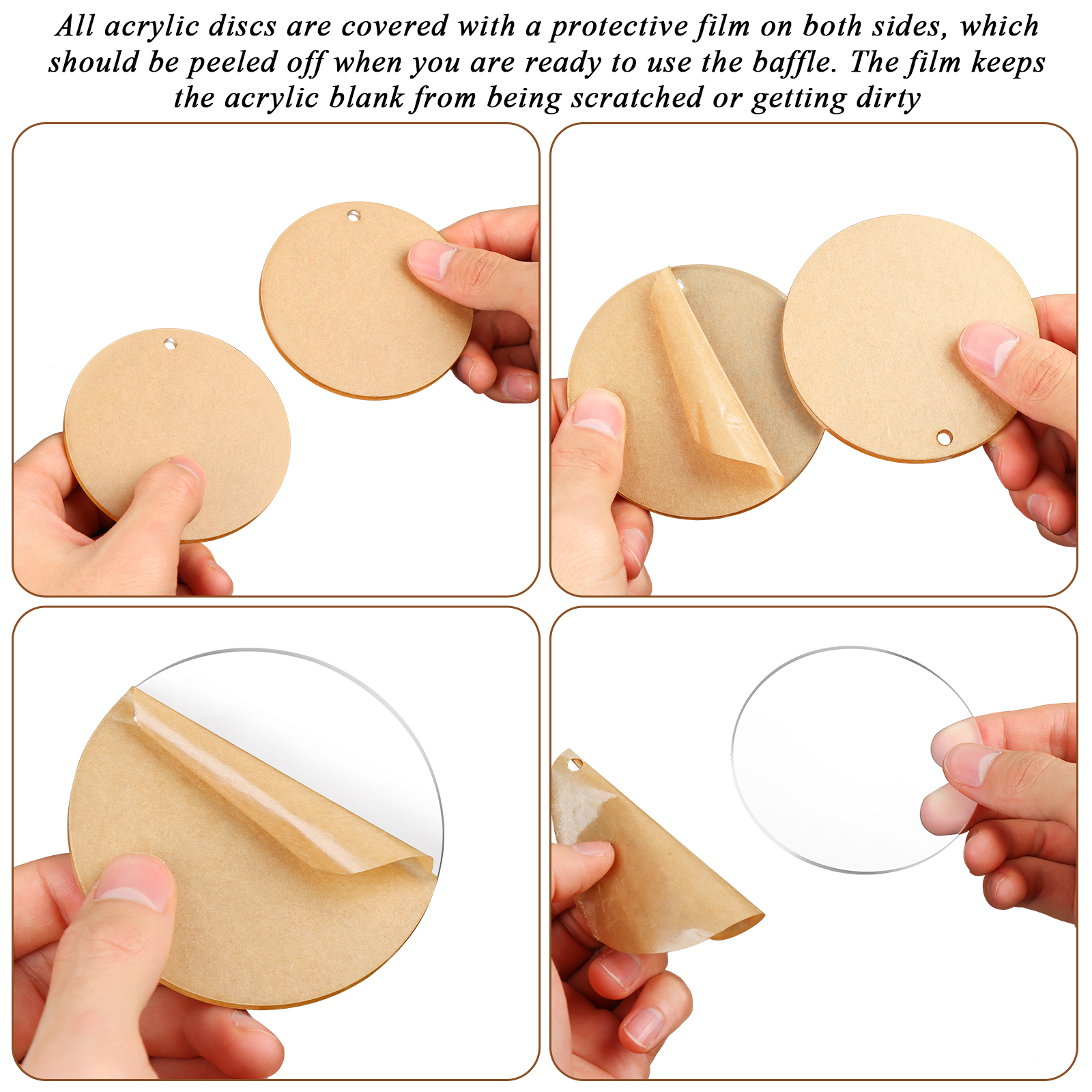 All acrylic discs are covered with a protective film on both sides, which should be peeled off when you are ready to use the baffle. The film keeps the acrylic blank from being scratched or getting dirty