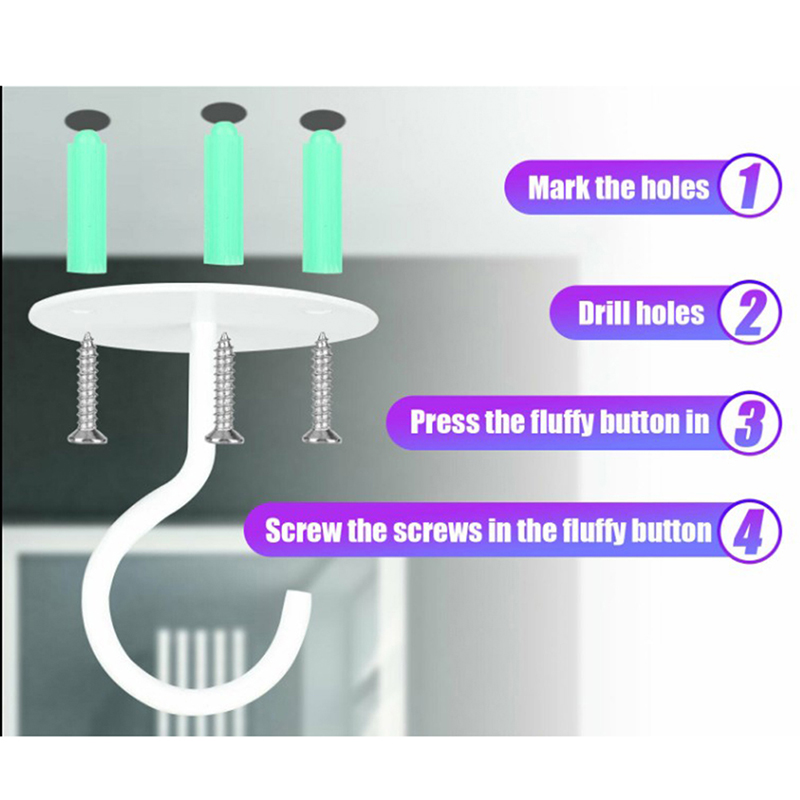 Mark the holes 1

Drill holes 2

Press the fluffy button in 3

Screw the screws in the fluffy button 4