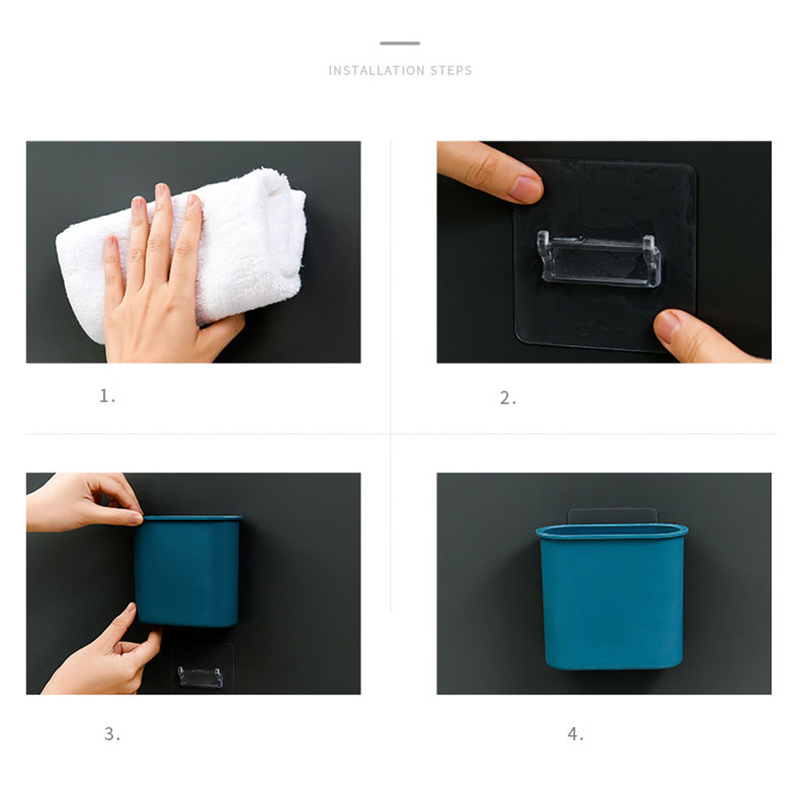 INSTALLATION STEPS

1.

2.

3.

4.