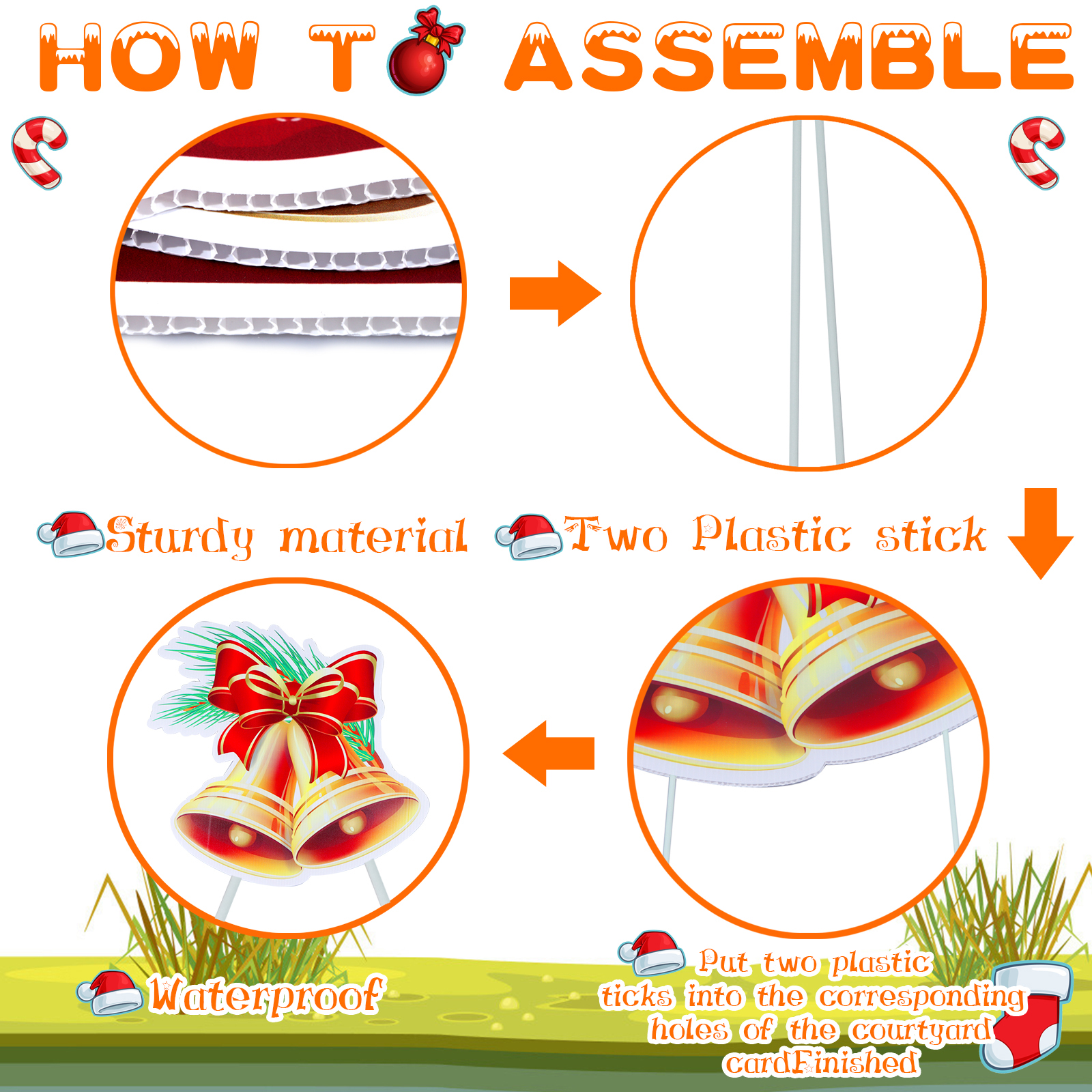 HOW TO ASSEMBLE

Sturdy material

Two Plastic stick

Waterproof

Put two plastic ticks into the corresponding holes of the courtyard cardFinished