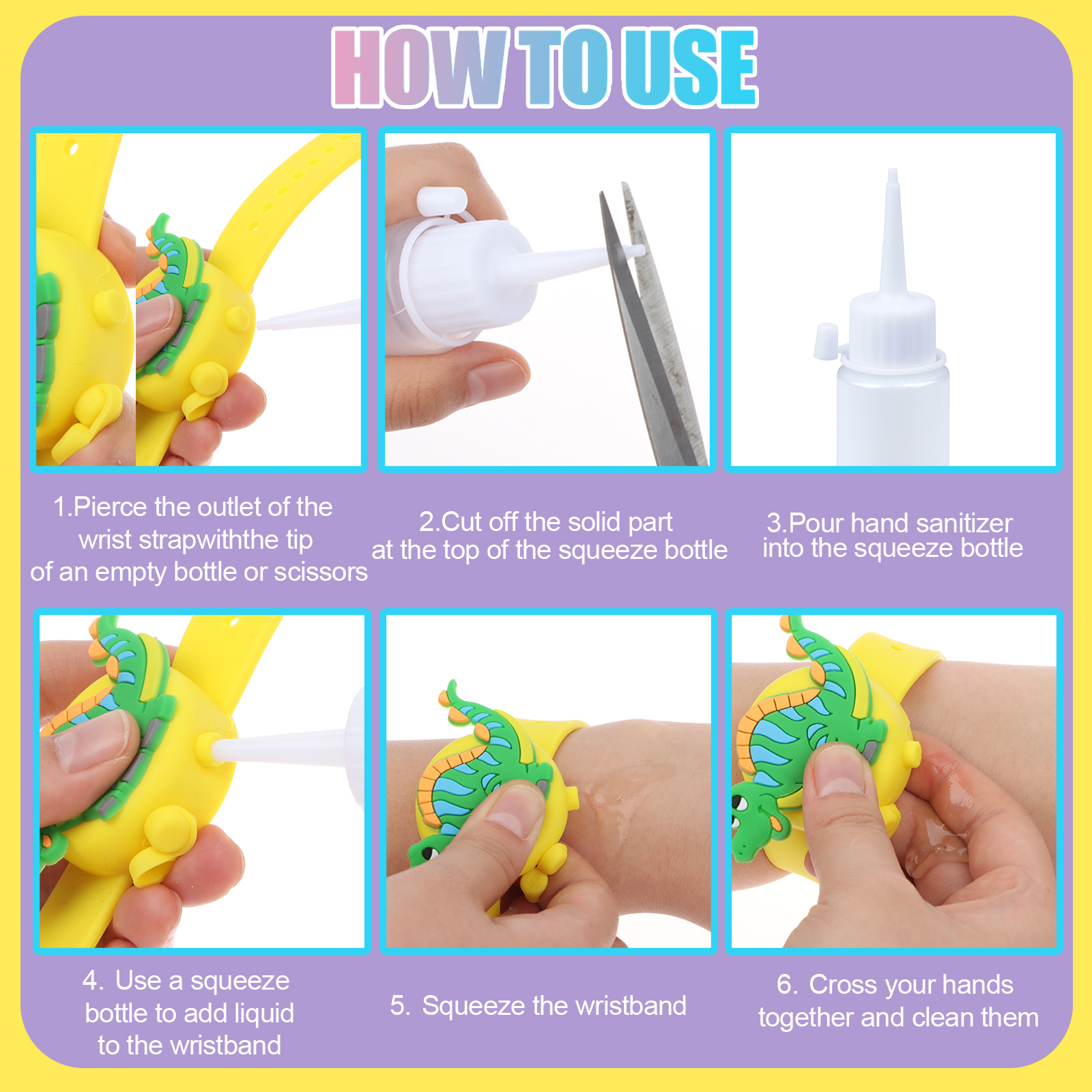 HOW TO USE

1.Pierce the outlet of the wrist strapwiththe tip of an empty bottle or scissors

2.Cut off the solid part at the top of the squeeze bottle

3.Pour hand sanitizer into the squeeze bottle

4. Use a squeeze bottle to add liquid to the wristband

5. Squeeze the wristband

6. Cross your hands together and clean them