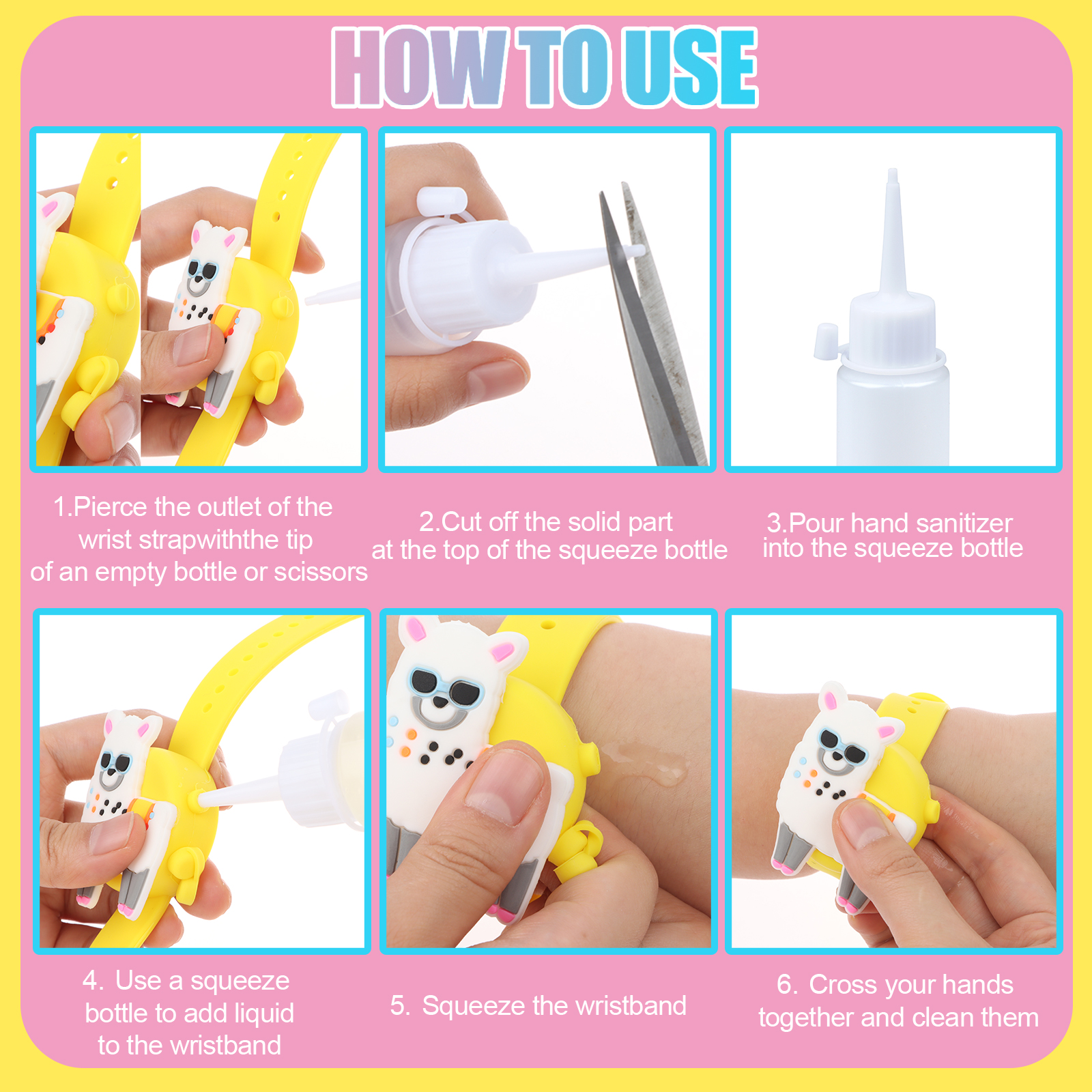 HOW TO USE

1.Pierce the outlet of the wrist strapwiththe tip of an empty bottle or scissors

2.Cut off the solid part at the top of the squeeze bottle

3.Pour hand sanitizer into the squeeze bottle

4. Use a squeeze bottle to add liquid to the wristband

5. Squeeze the wristband

6. Cross your hands together and clean them