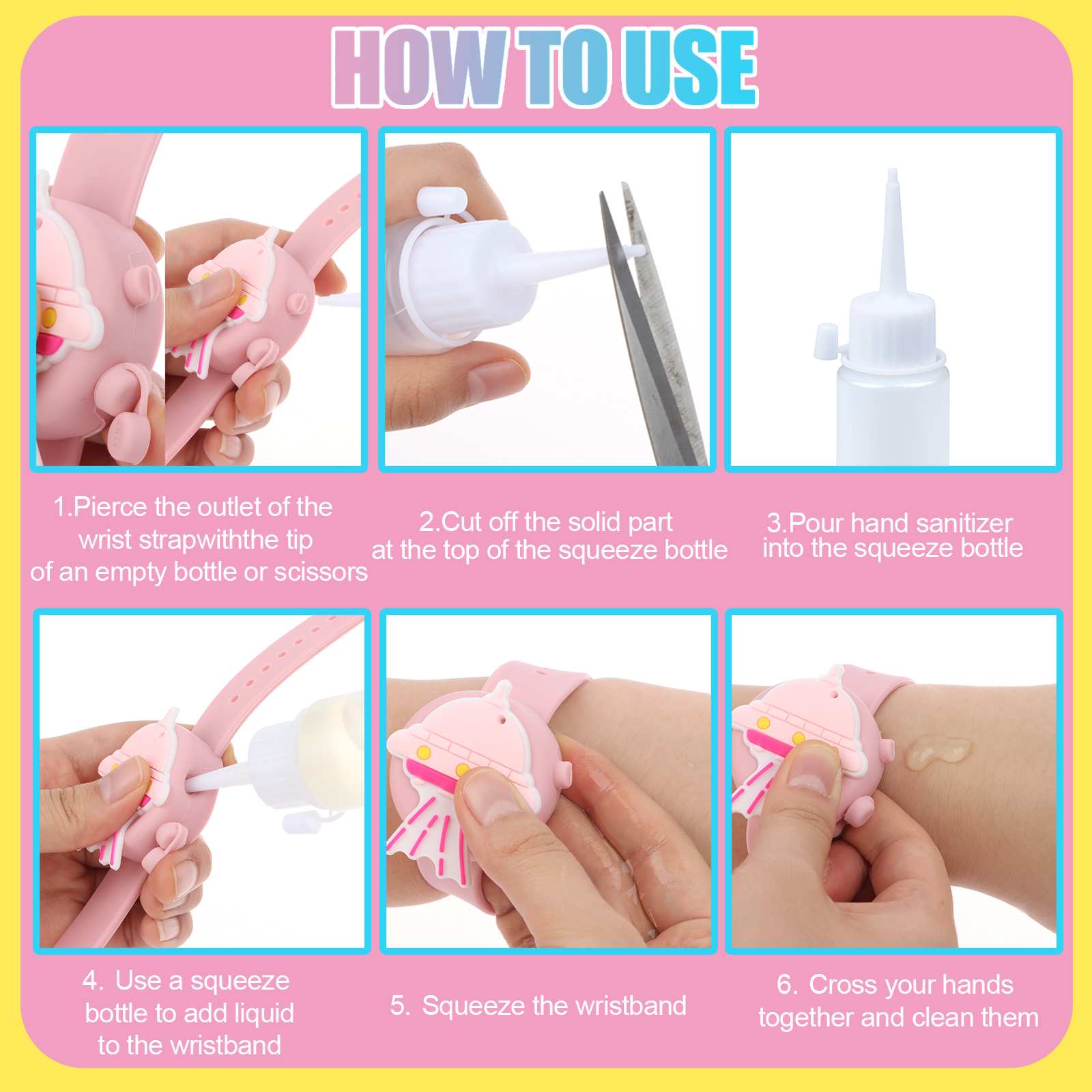 HOW TO USE

1.Pierce the outlet of the wrist strapwiththe tip of an empty bottle or scissors

2.Cut off the solid part at the top of the squeeze bottle

3.Pour hand sanitizer into the squeeze bottle

4. Use a squeeze bottle to add liquid to the wristband

5. Squeeze the wristband

6. Cross your hands together and clean them