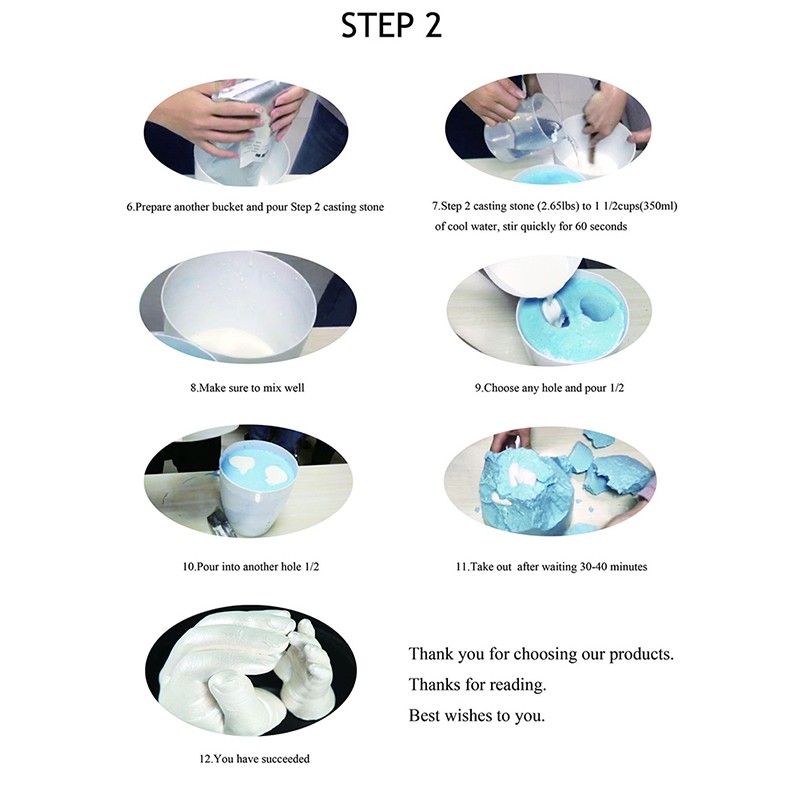 STEP 2

6.Prepare another bucket and pour Step 2 casting stone

7.Step 2 casting stone (2.65lbs) to 1 1/2cups(350ml) of cool water, stir quickly for 60 seconds

8.Make sure to mix well

9.Choose any hole and pour 1/2

10.Pour into another hole 1/2

11.Take out after waiting 30-40 minutes

12.You have succeeded

Thank you for choosing our products.
Thanks for reading.
Best wishes to you.