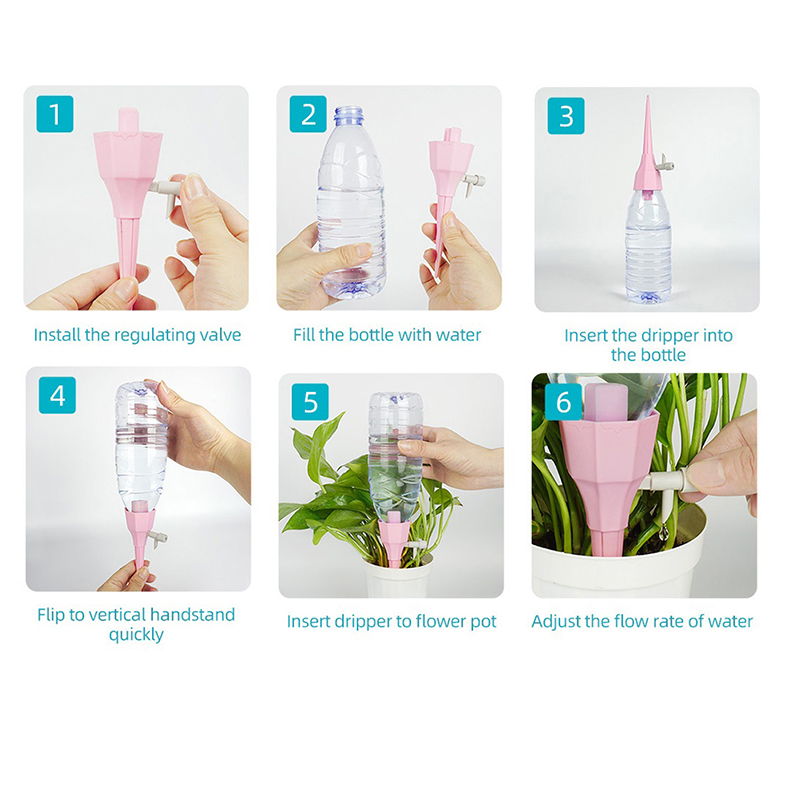 1

Install the regulating valve

2

Fill the bottle with water

3

Insert the dripper into the bottle

4

Flip to vertical handstand quickly

5

Insert dripper to flower pot

6

Adjust the flow rate of water