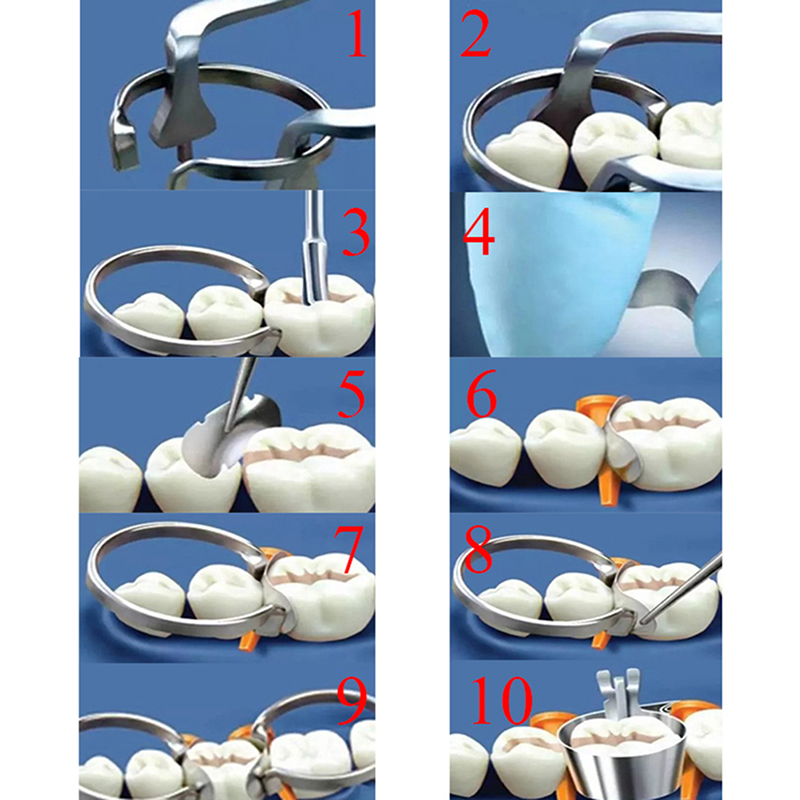 1
2
3
4
5
6
7
8
9
10