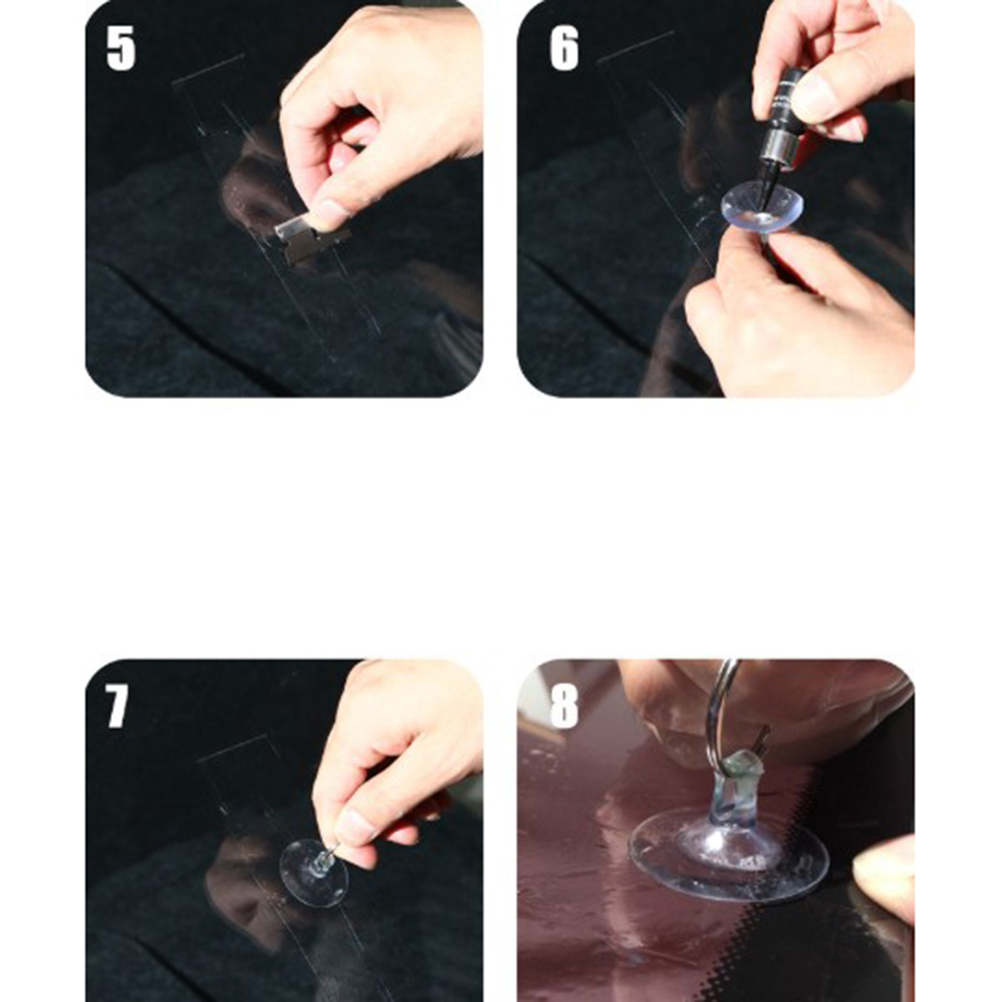 5

6

7

8