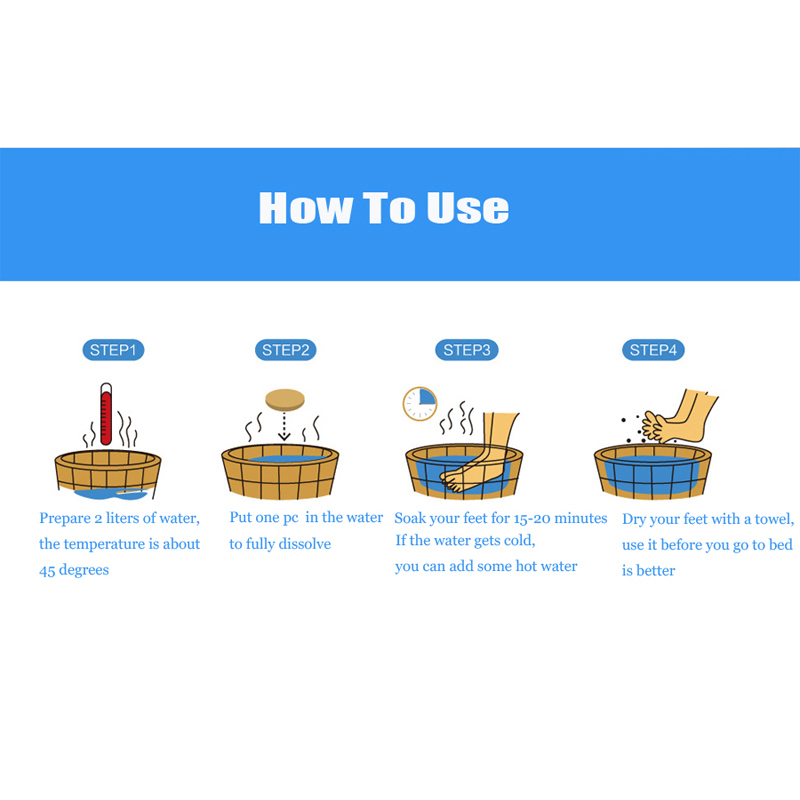 How To Use

STEP1

Prepare 2 liters of water, the temperature is about 45 degrees

STEP2

Put one pc in the water to fully dissolve

STEP3

Soak your feet for 15-20 minutes If the water gets cold, you can add some hot water

STEP4

Dry your feet with a towel, use it before you go to bed is better