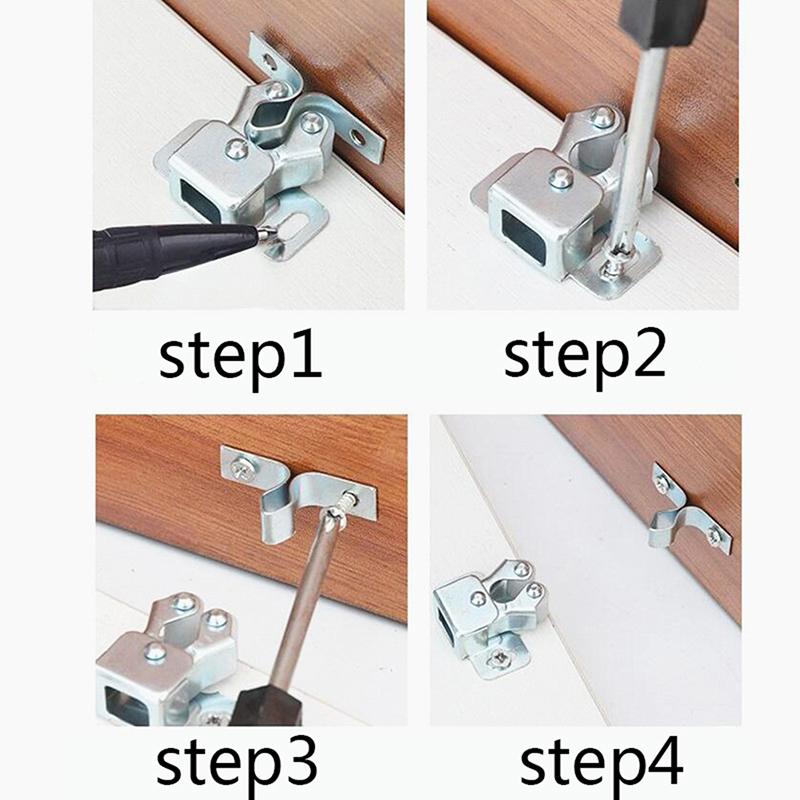 step1

step2

step3

step4