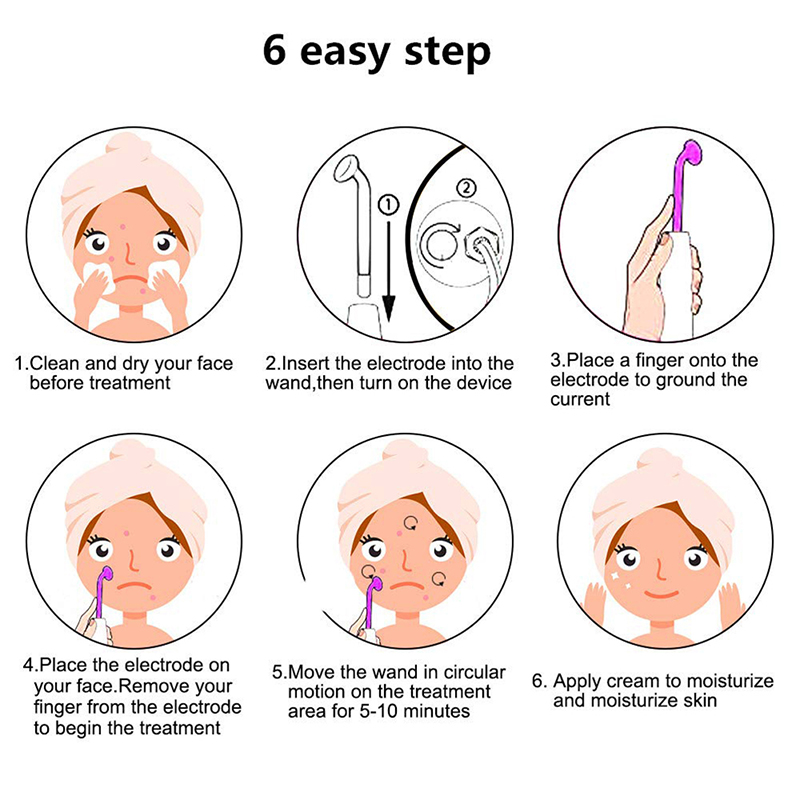 6 easy step

①

②

1.Clean and dry your face before treatment

2.Insert the electrode into the wand,then turn on the device

3.Place a finger onto the electrode to ground the current

4.Place the electrode on your face.Remove your finger from the electrode to begin the treatment

5.Move the wand in circular motion on the treatment area for 5-10 minutes

6. Apply cream to moisturize and moisturize skin