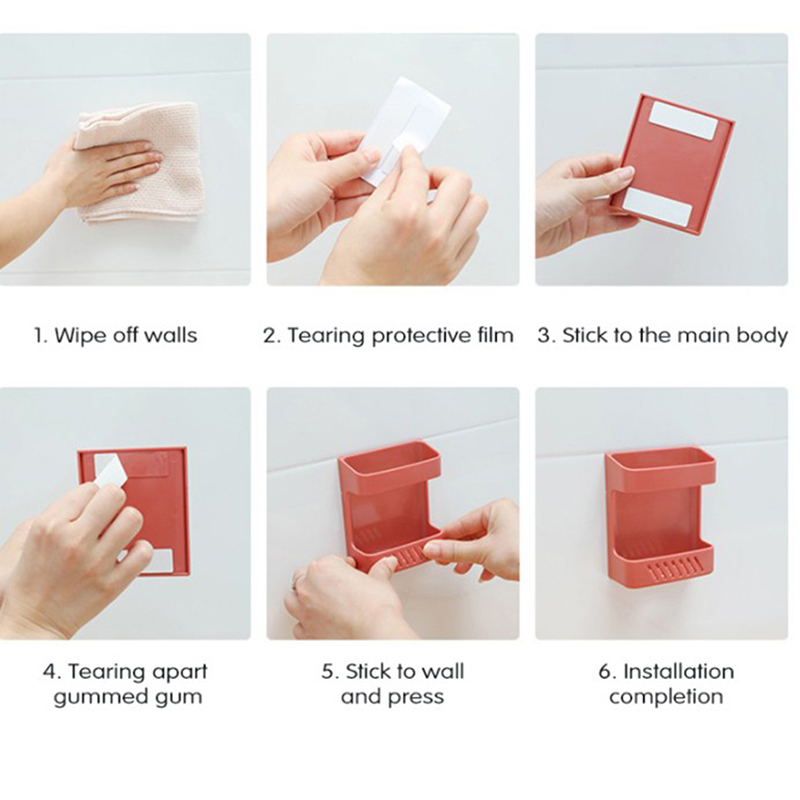 1. Wipe off walls

2. Tearing protective film

3. Stick to the main body

4. Tearing apart gummed gum

5. Stick to wall and press

6. Installation completion