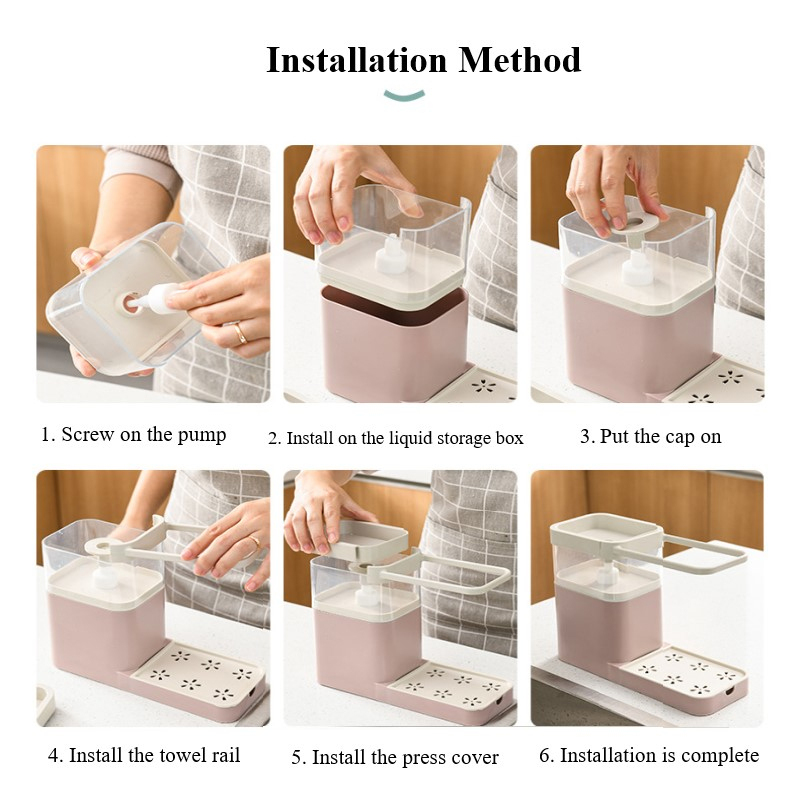 Installation Method

1. Screw on the pump

2. Install on the liquid storage box

3. Put the cap on

4. Install the towel rail

5. Install the press cover

6. Installation is complete