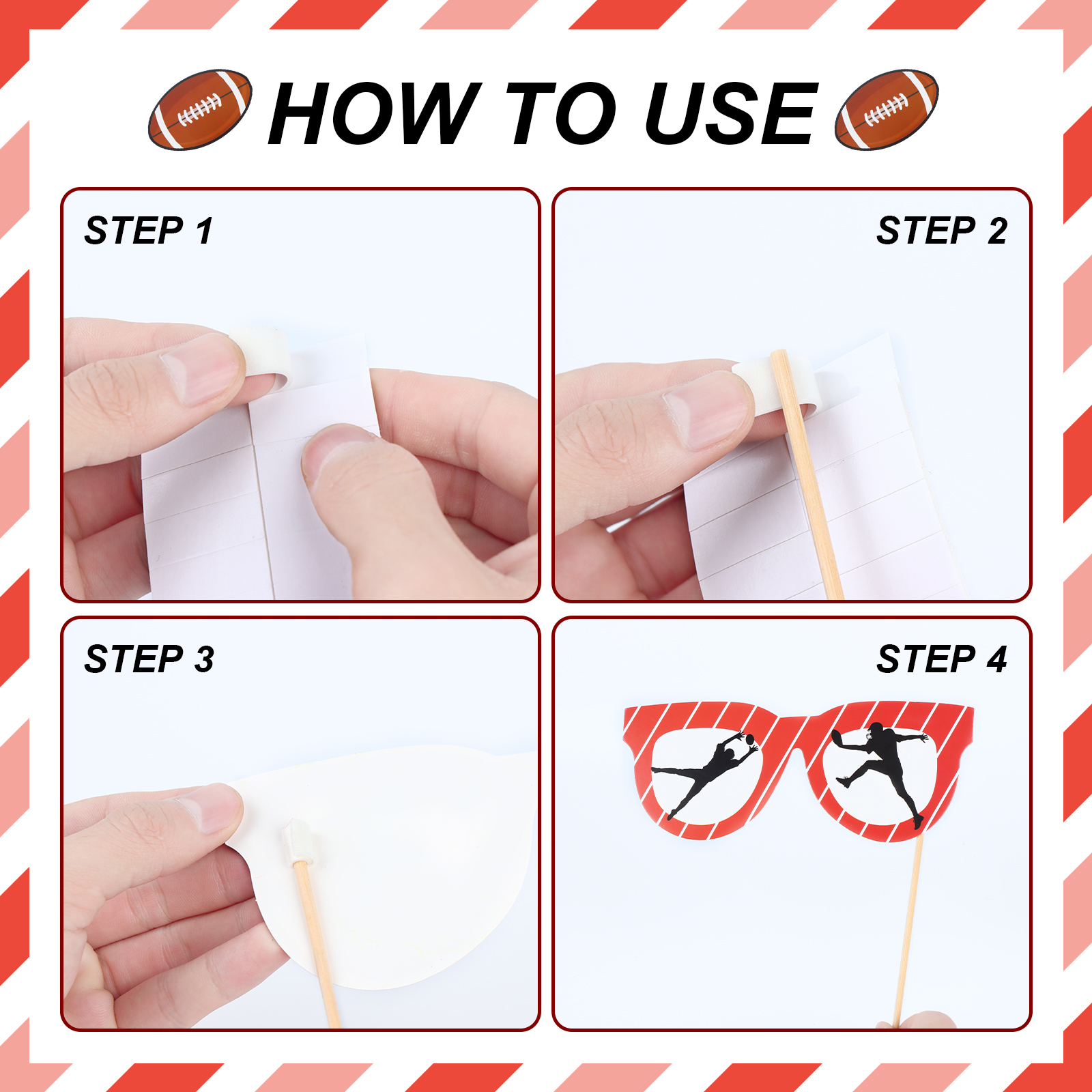 HOW TO USE

STEP 1

STEP 2

STEP 3

STEP 4