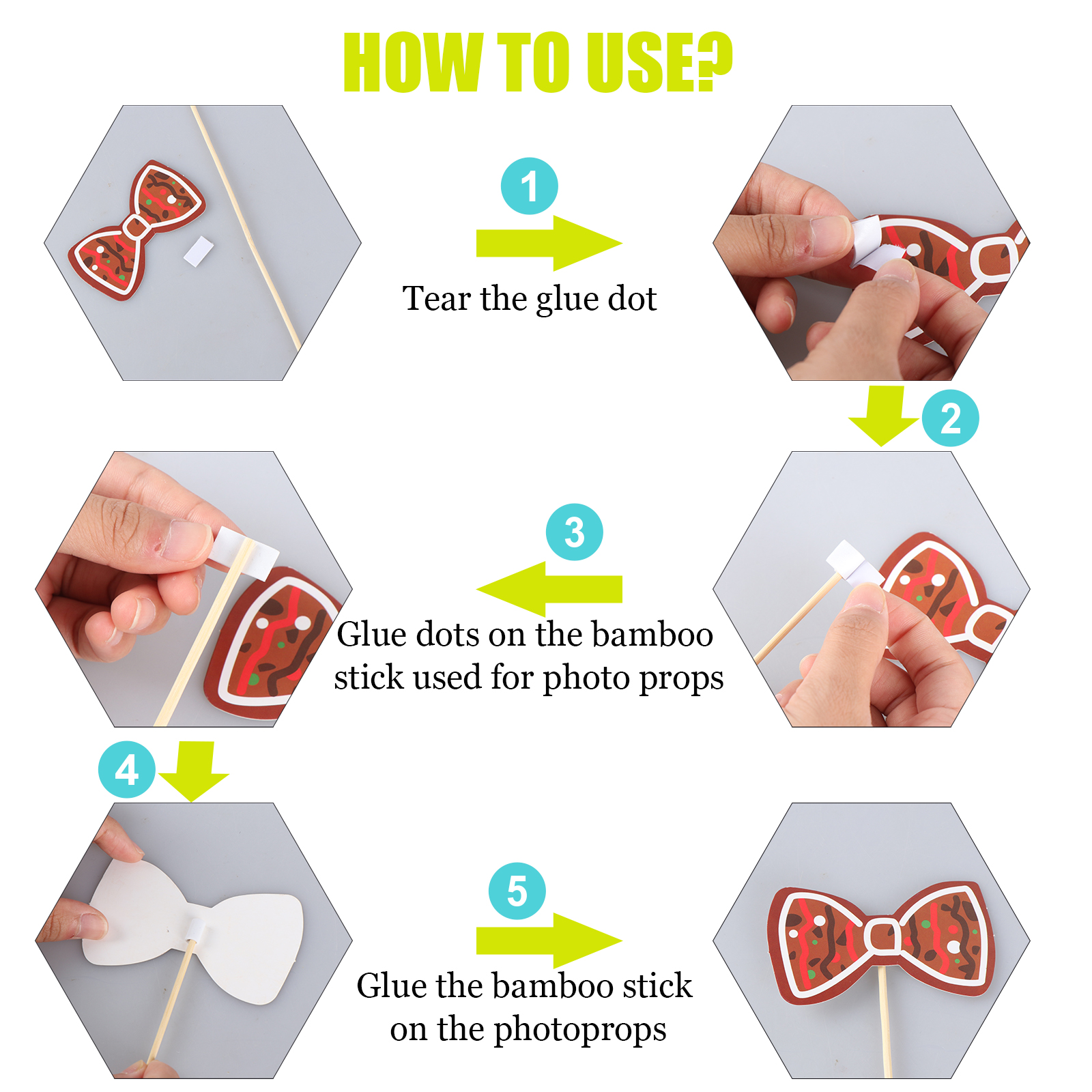 HOW TO USE?

1

Tear the glue dot

2

3

Glue dots on the bamboo stick used for photo props

4

5

Glue the bamboo stick on the photoprops