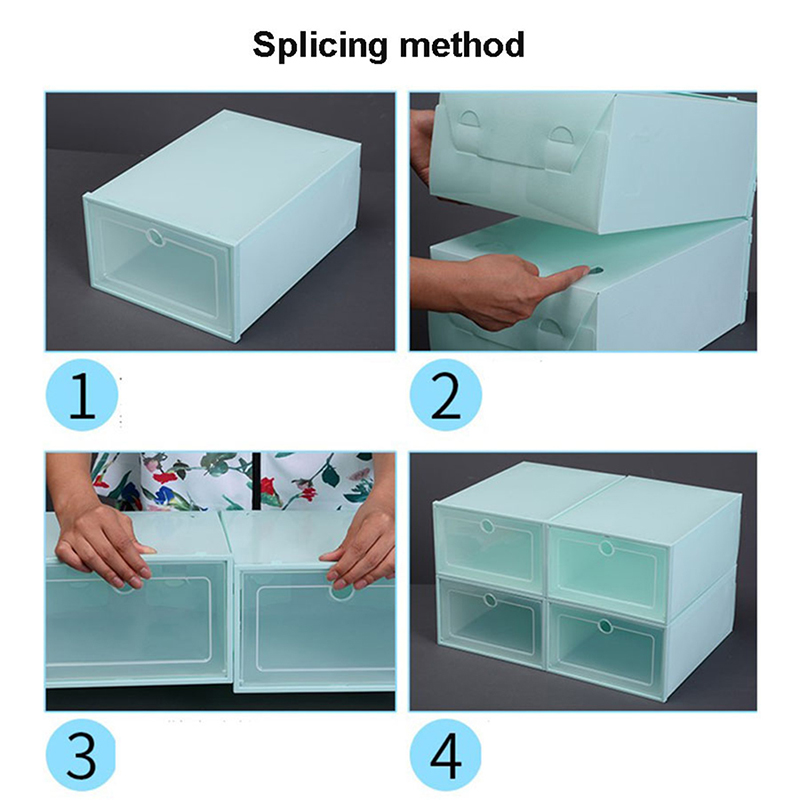 Splicing method

1

2

3

4