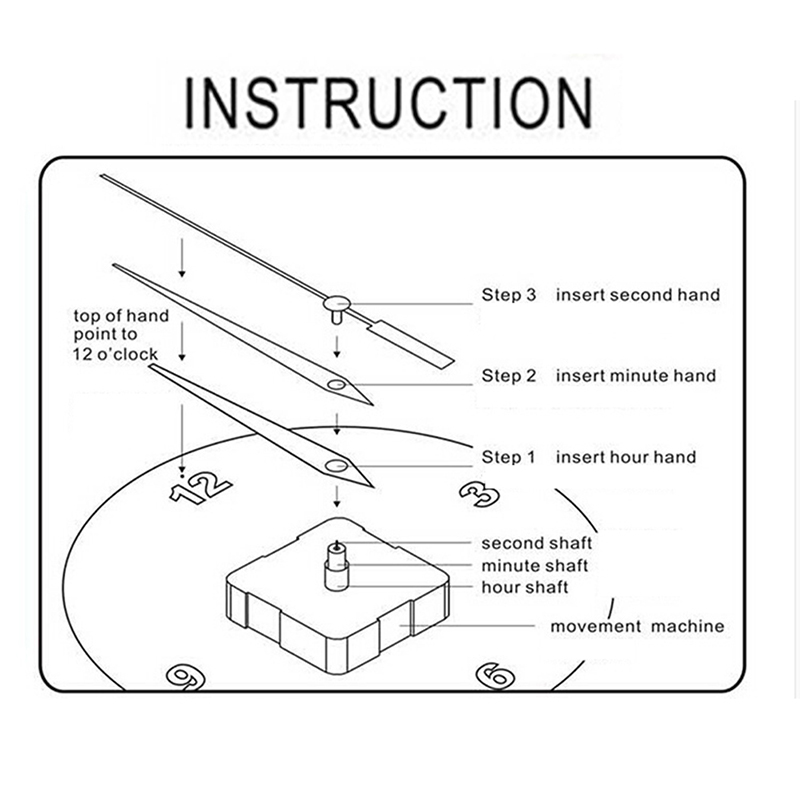 INSTRUCTION

top of hand point to 12 o'clock

Step 3 insert second hand

Step 2 insert minute hand

Step 1 insert hour hand

12

3

second shaft

minute shaft

hour shaft

movement machine

9

6