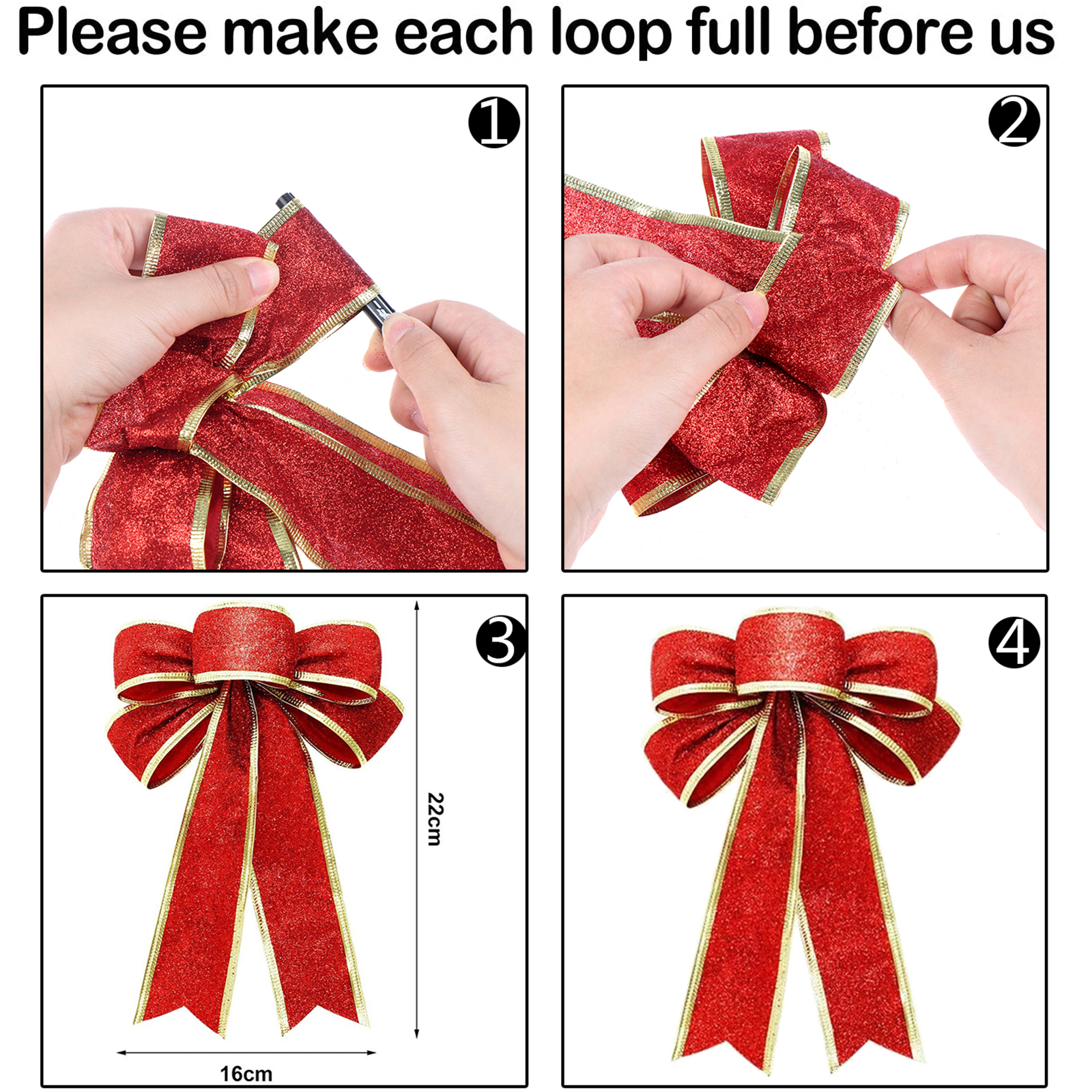 Please make each loop full before us

1

2

3

22cm

16cm

4