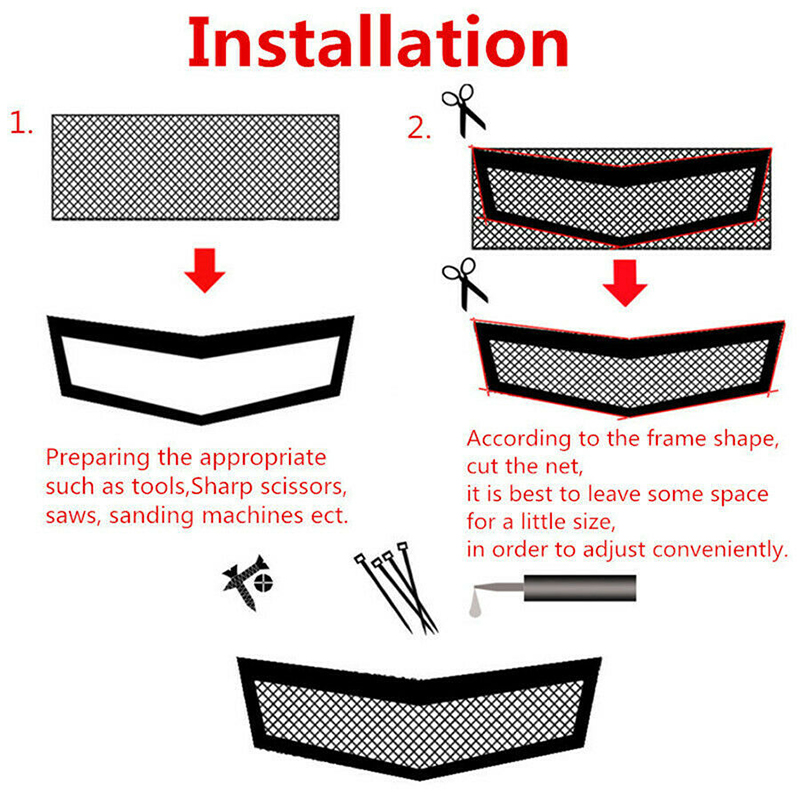 Installation

1.

Preparing the appropriate such as tools,Sharp scissors, saws, sanding machines ect.

2.

According to the frame shape, cut the net, it is best to leave some space for a little size, in order to adjust conveniently.