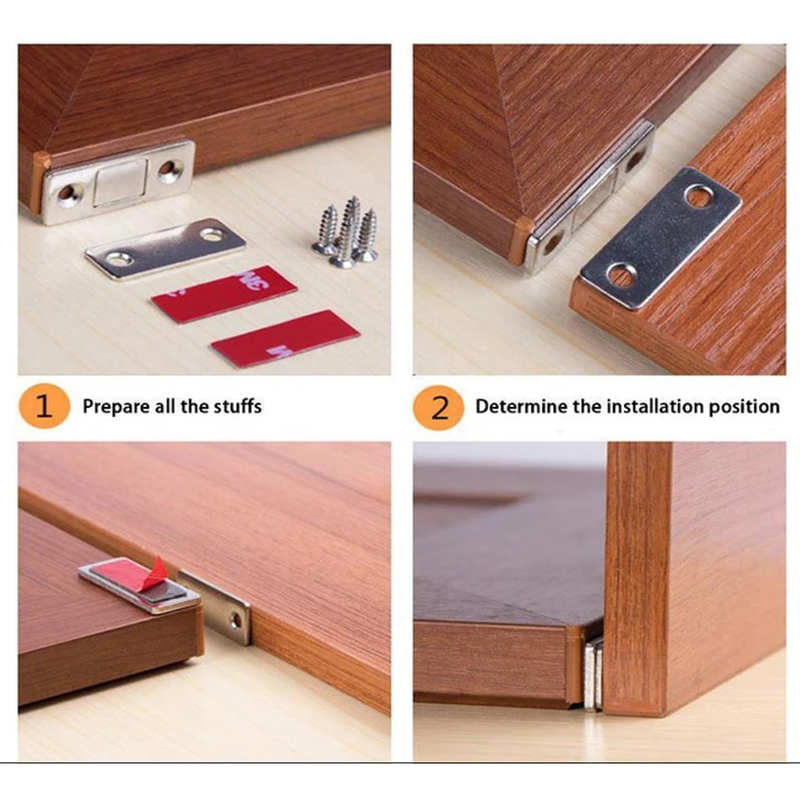 1 Prepare all the stuffs

2 Determine the installation position