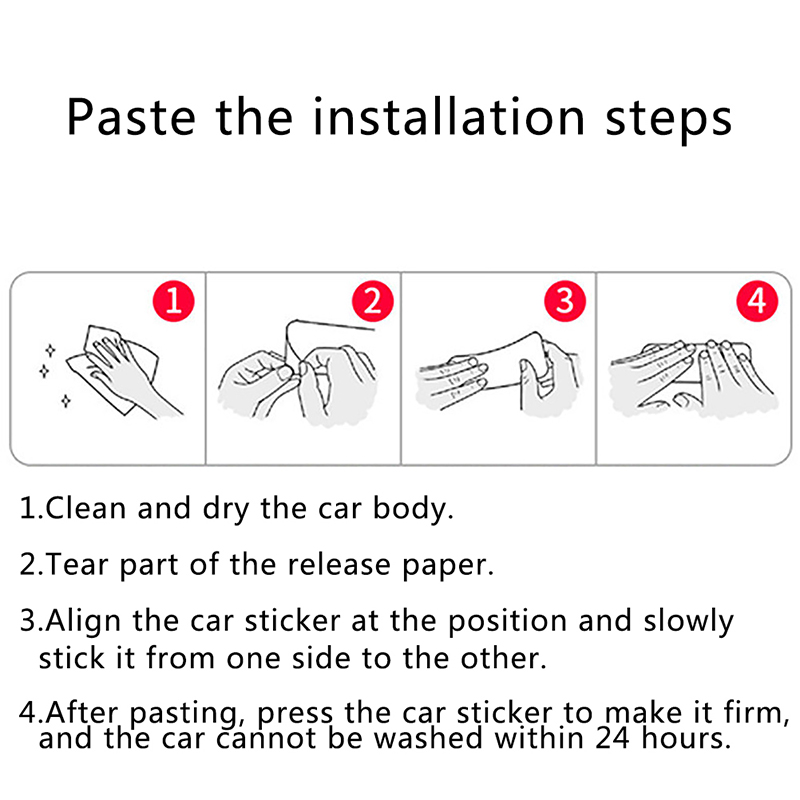 Paste the installation steps

1

2

3

4

1.Clean and dry the car body.

2.Tear part of the release paper.

3.Align the car sticker at the position and slowly stick it from one side to the other.

4.After pasting, press the car sticker to make it firm, and the car cannot be washed within 24 hours.