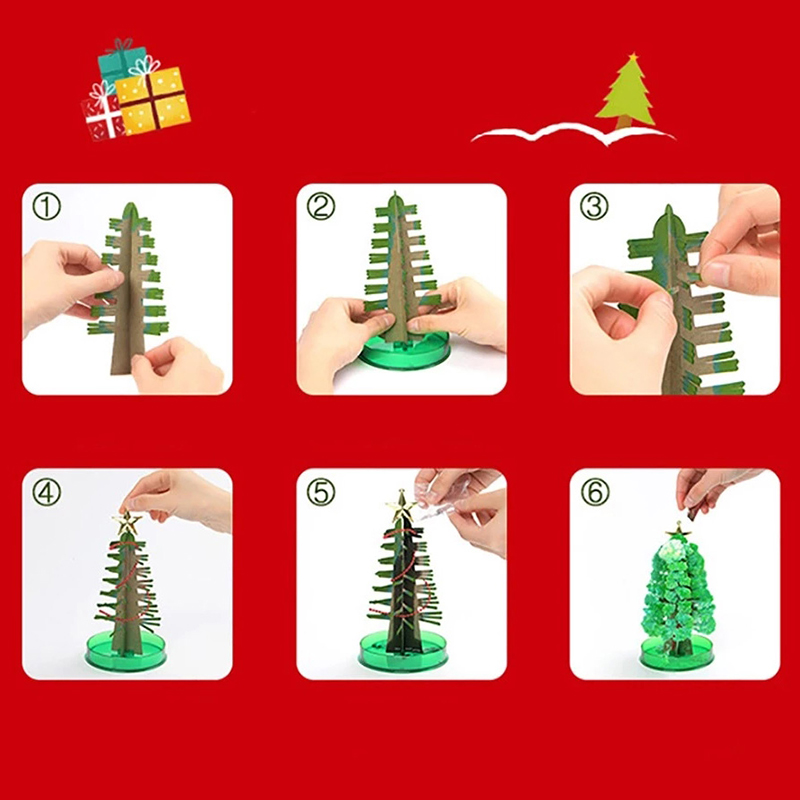 ①

②

③

④

⑤

⑥