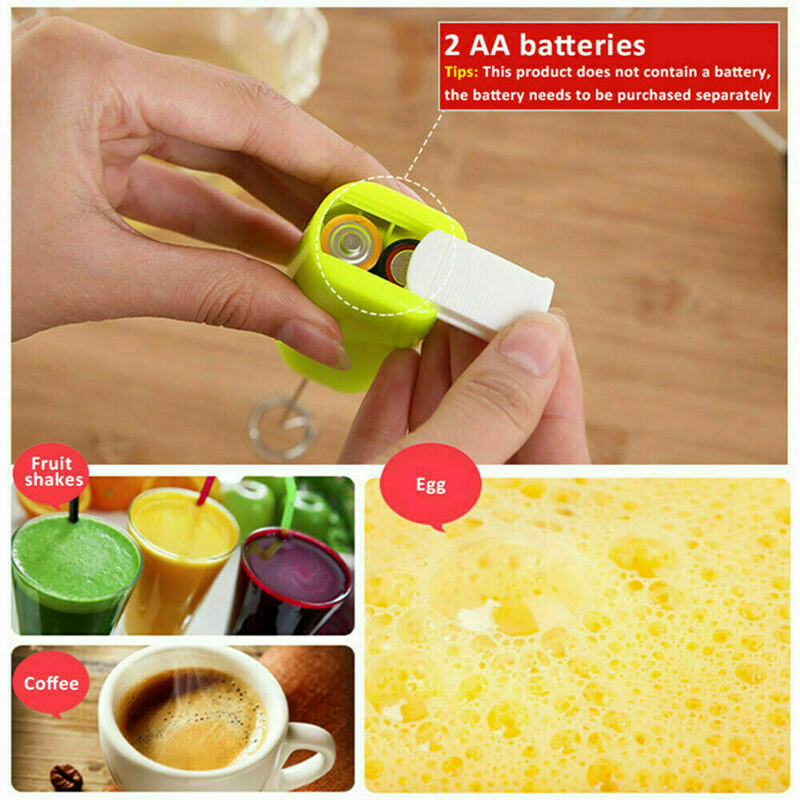 2 AA batteries
Tips: This product does not contain a battery, the battery needs to be purchased separately

Fruit shakes

Egg

Coffee