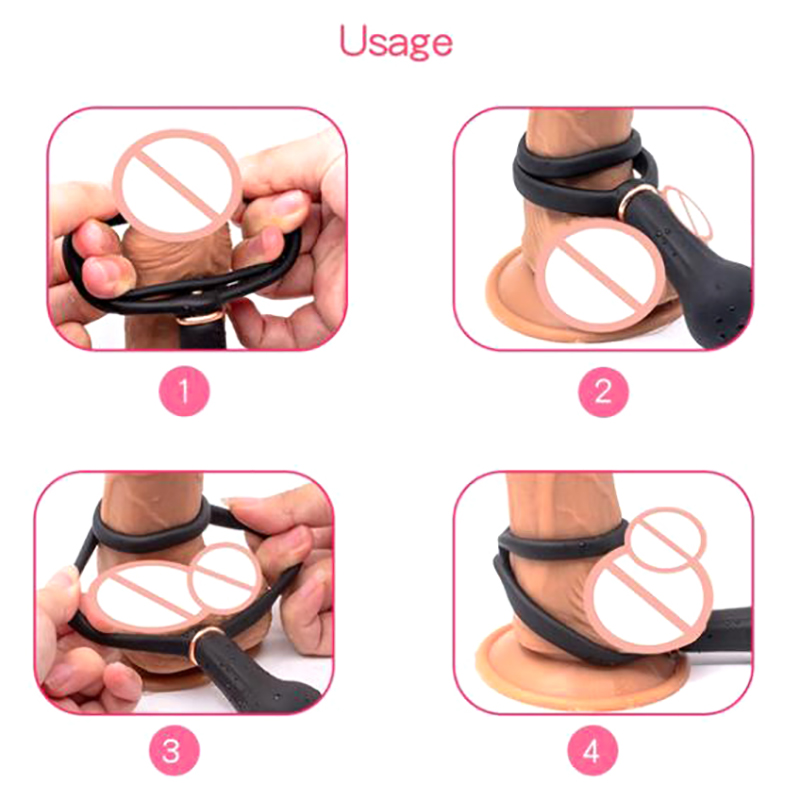 Usage

1

2

3

4