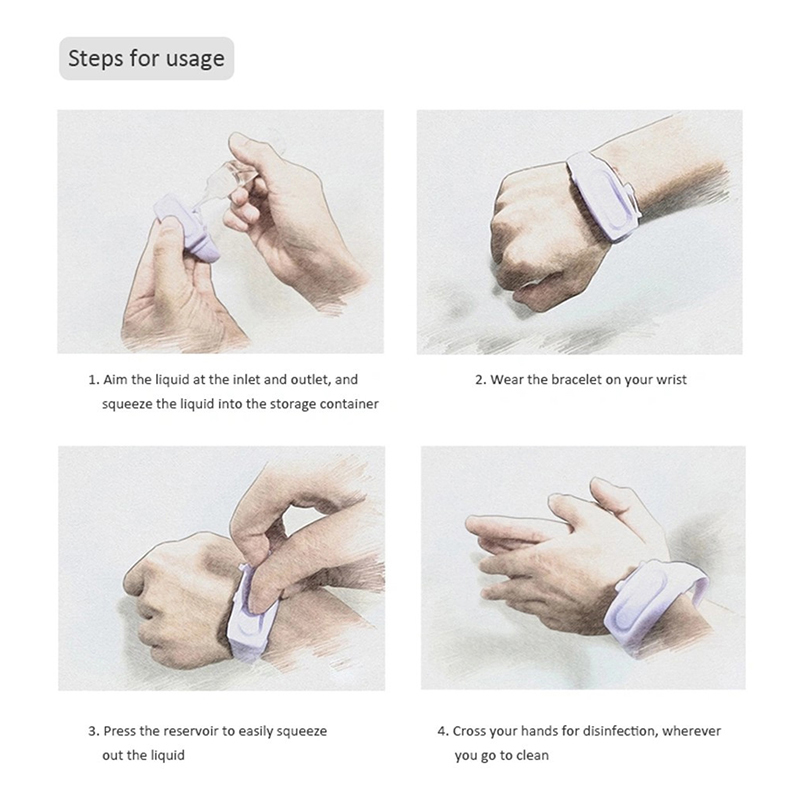 Steps for usage

1. Aim the liquid at the inlet and outlet, and squeeze the liquid into the storage container

2. Wear the bracelet on your wrist

3. Press the reservoir to easily squeeze out the liquid

4. Cross your hands for disinfection, wherever you go to clean