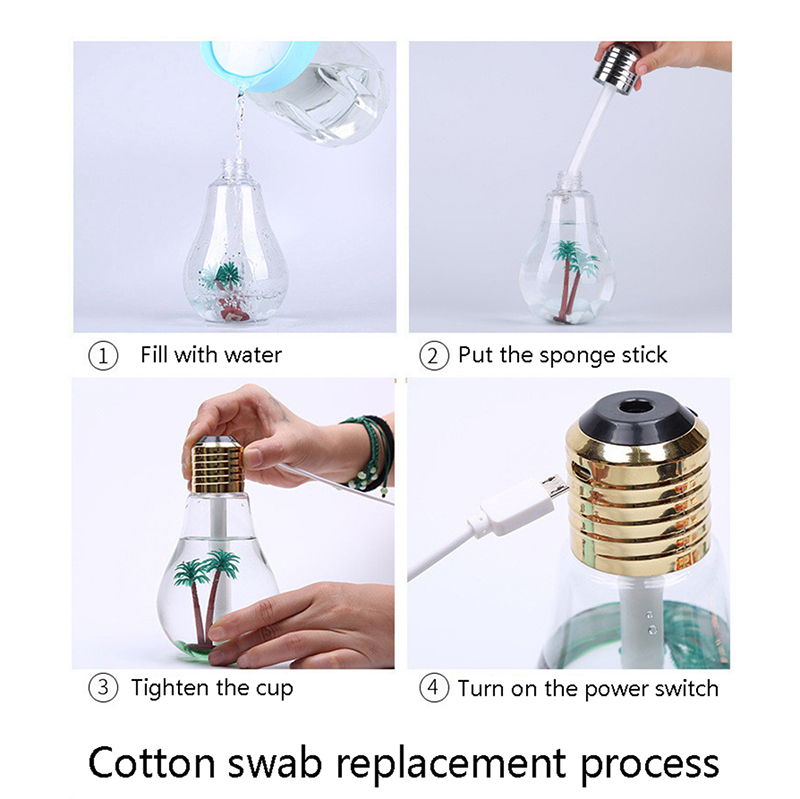 ① Fill with water

② Put the sponge stick

③ Tighten the cup

④ Turn on the power switch

Cotton swab replacement process