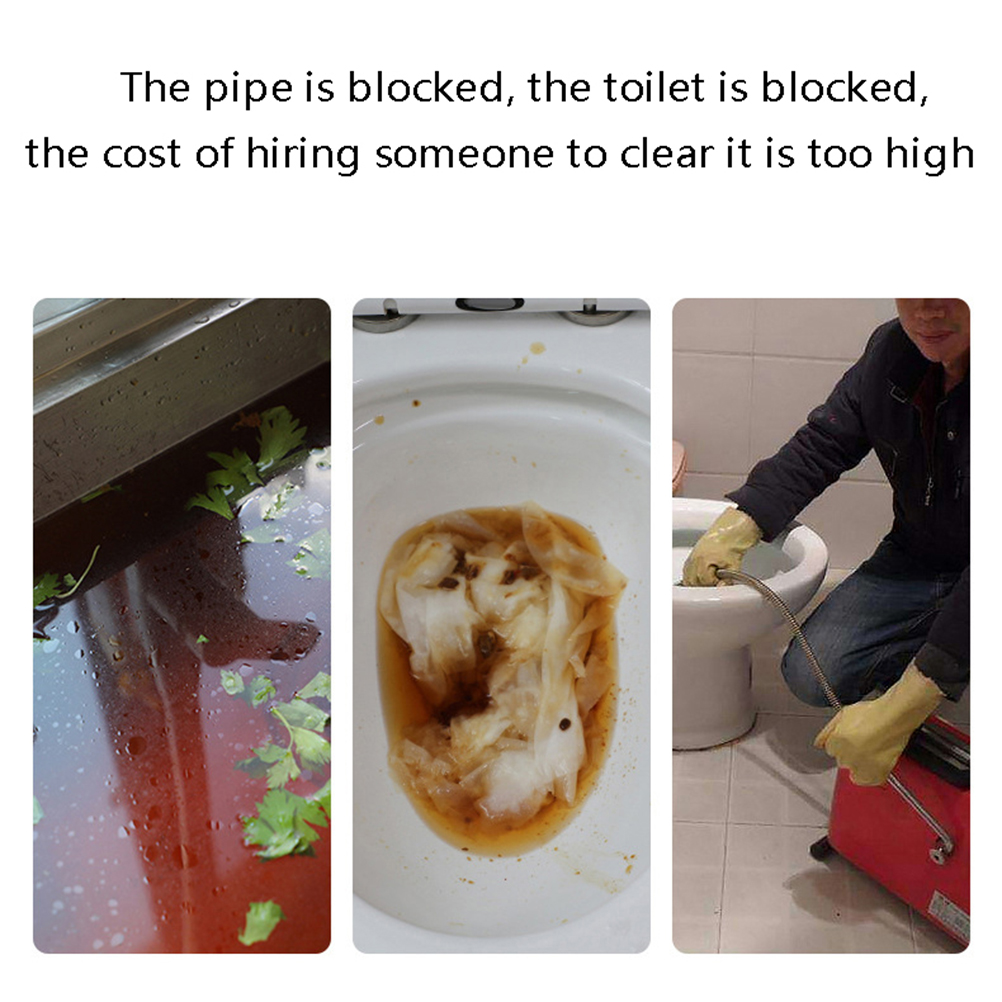 The pipe is blocked, the toilet is blocked, the cost of hiring someone to clear it is too high