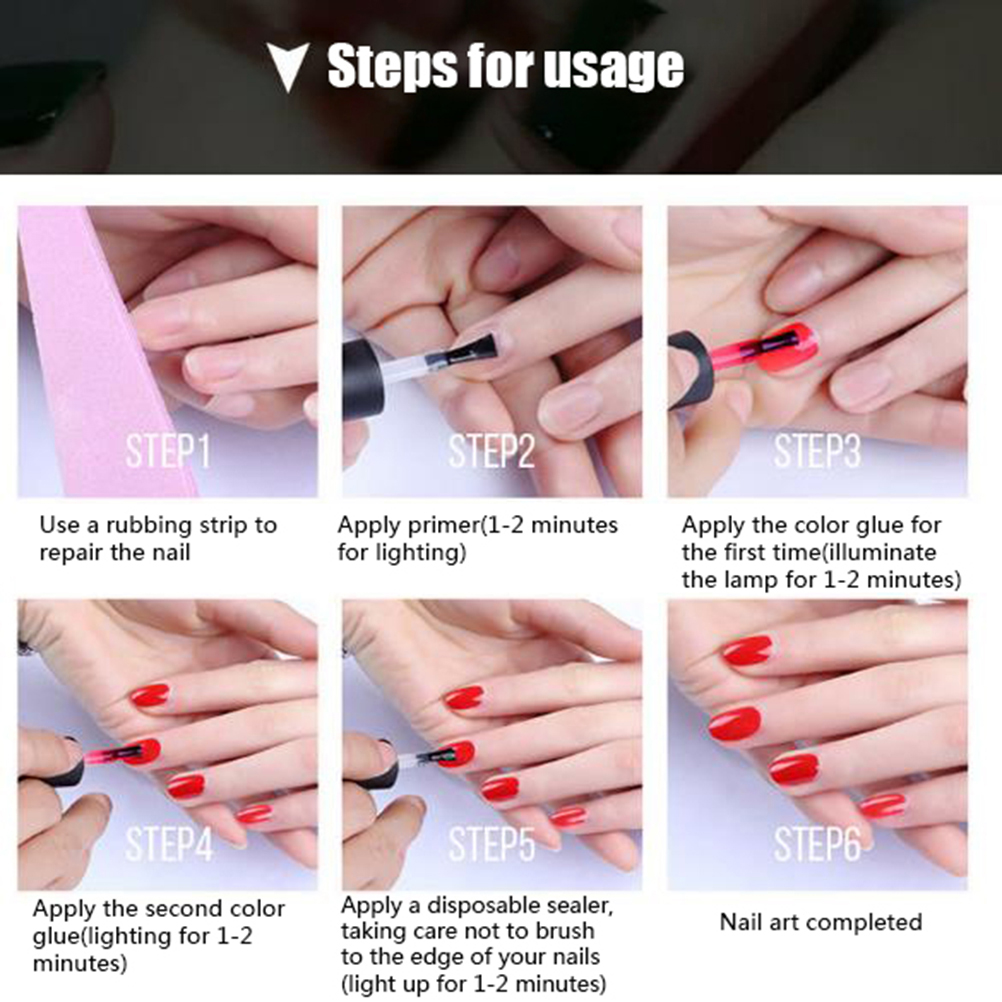 Steps for usage

STEP1

Use a rubbing strip to repair the nail

STEP2

Apply primer(1-2 minutes for lighting)

STEP3

Apply the color glue for the first time(illuminate the lamp for 1-2 minutes)

STEP4

Apply the second color glue(lighting for 1-2 minutes)

STEP5

Apply a disposable sealer, taking care not to brush to the edge of your nails (light up for 1-2 minutes)

STEP6

Nail art completed