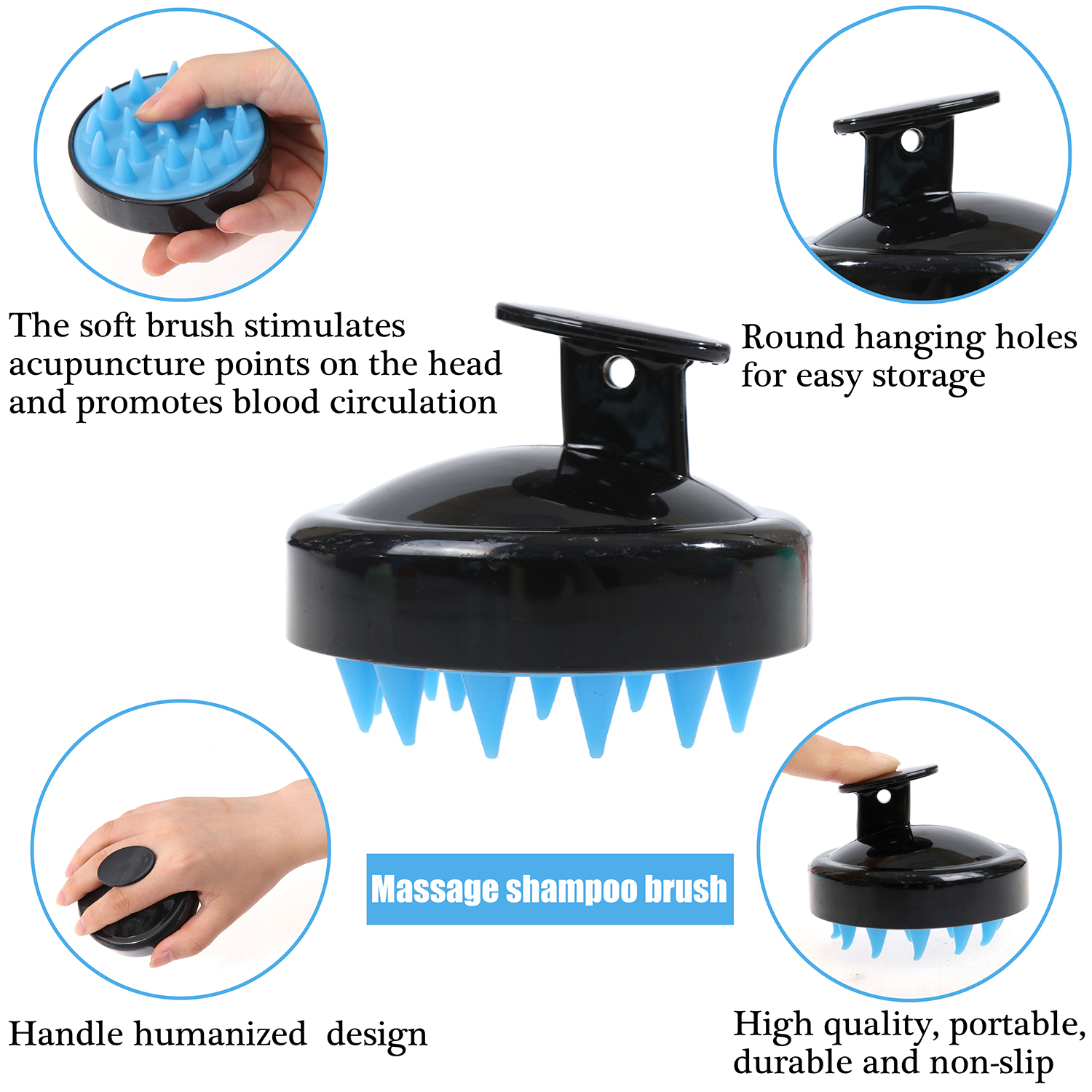 The soft brush stimulates acupuncture points on the head and promotes blood circulation

Round hanging holes for easy storage

Massage shampoo brush

Handle humanized  design

High quality, portable, durable and non-slip