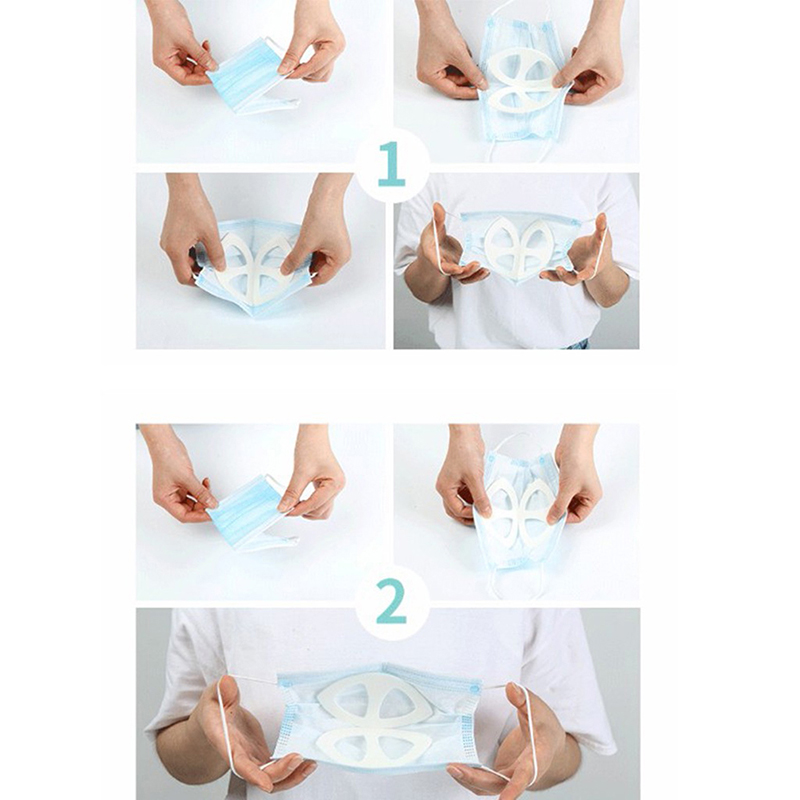 1

2