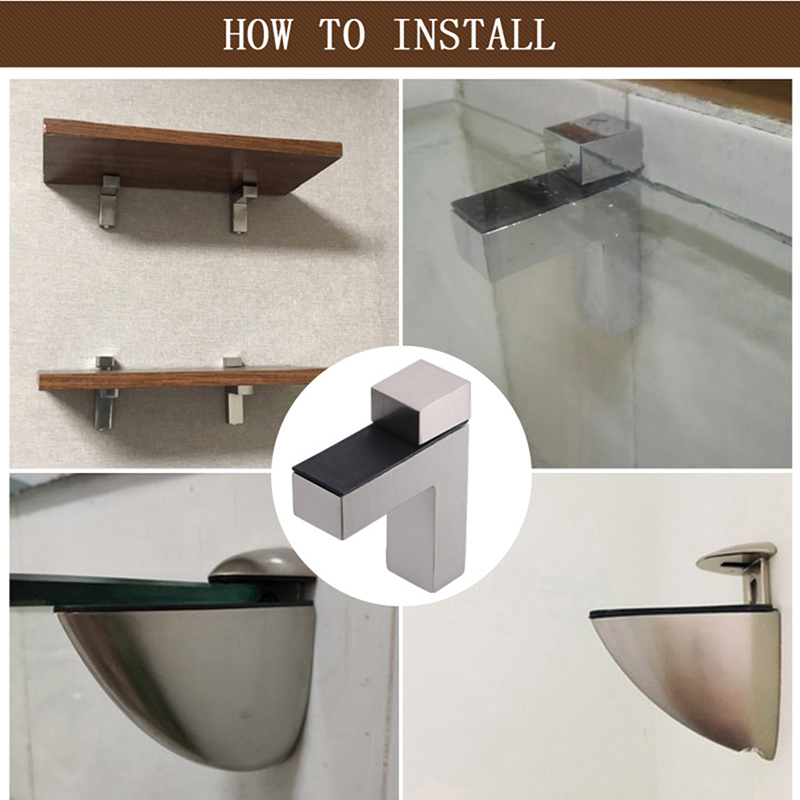 HOW TO INSTALL