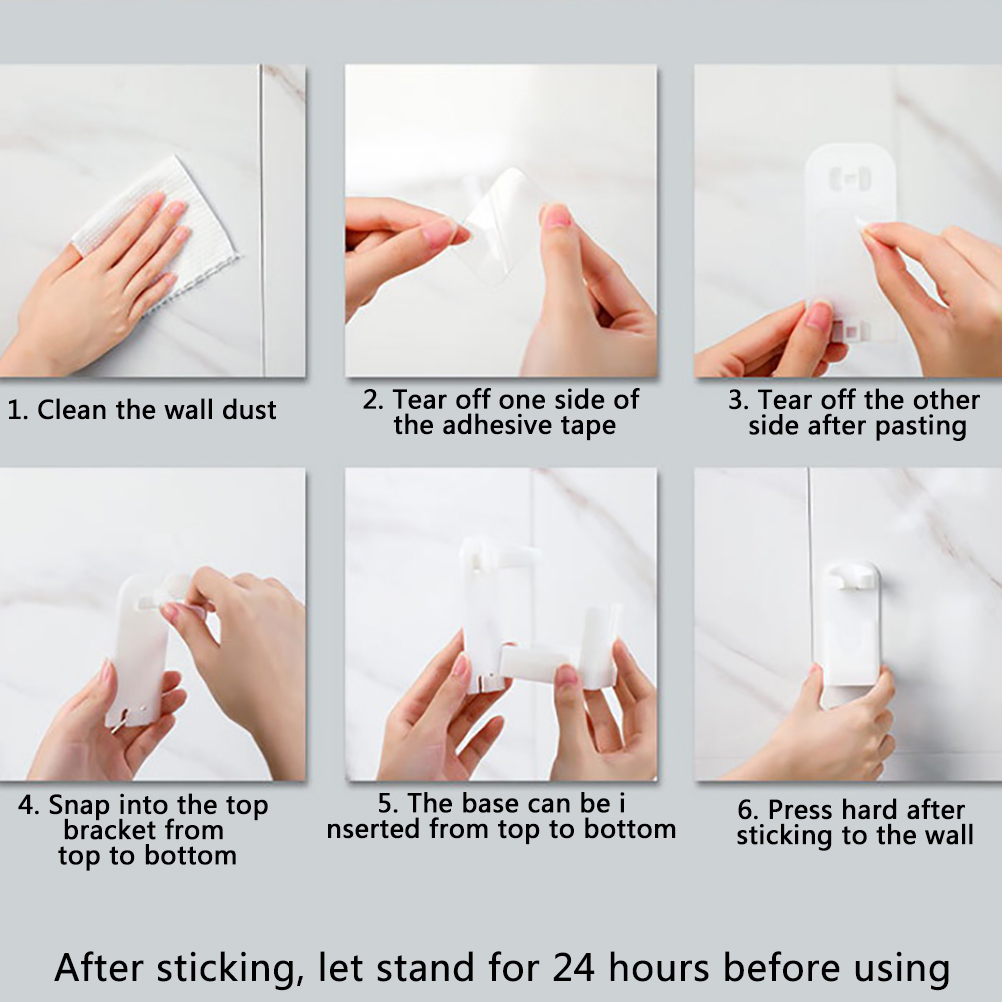 1. Clean the wall dust

2. Tear off one side of the adhesive tape

3. Tear off the other side after pasting

4. Snap into the top bracket from top to bottom

5. The base can be i nserted from top to bottom

6. Press hard after sticking to the wall

After sticking, let stand for 24 hours before using