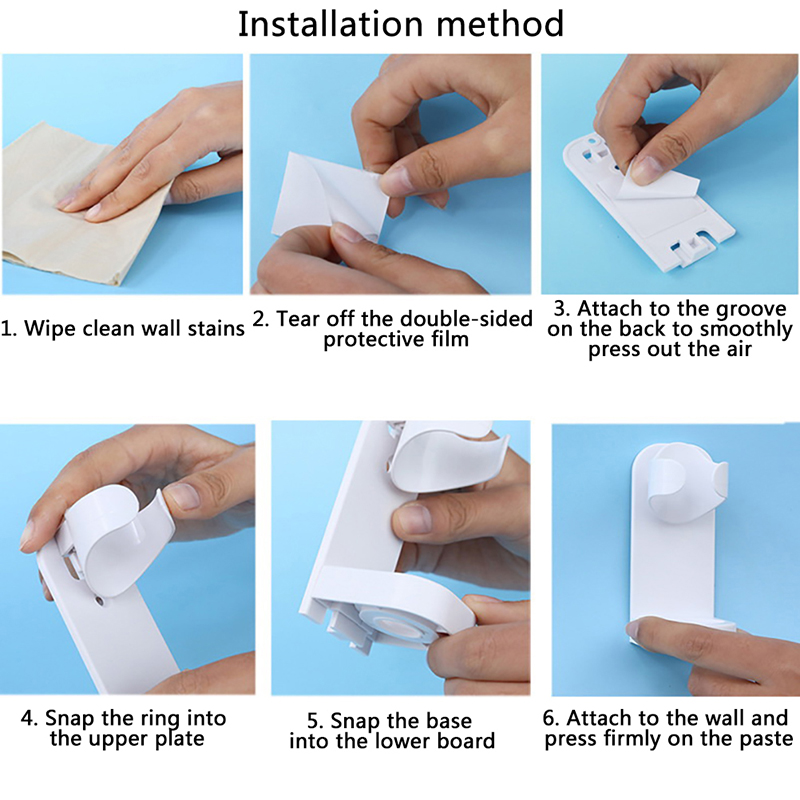 Installation method

1. Wipe clean wall stains

2. Tear off the double-sided protective film

3. Attach to the groove on the back to smoothly press out the air

4. Snap the ring into the upper plate

5. Snap the base into the lower board

6. Attach to the wall and press firmly on the paste