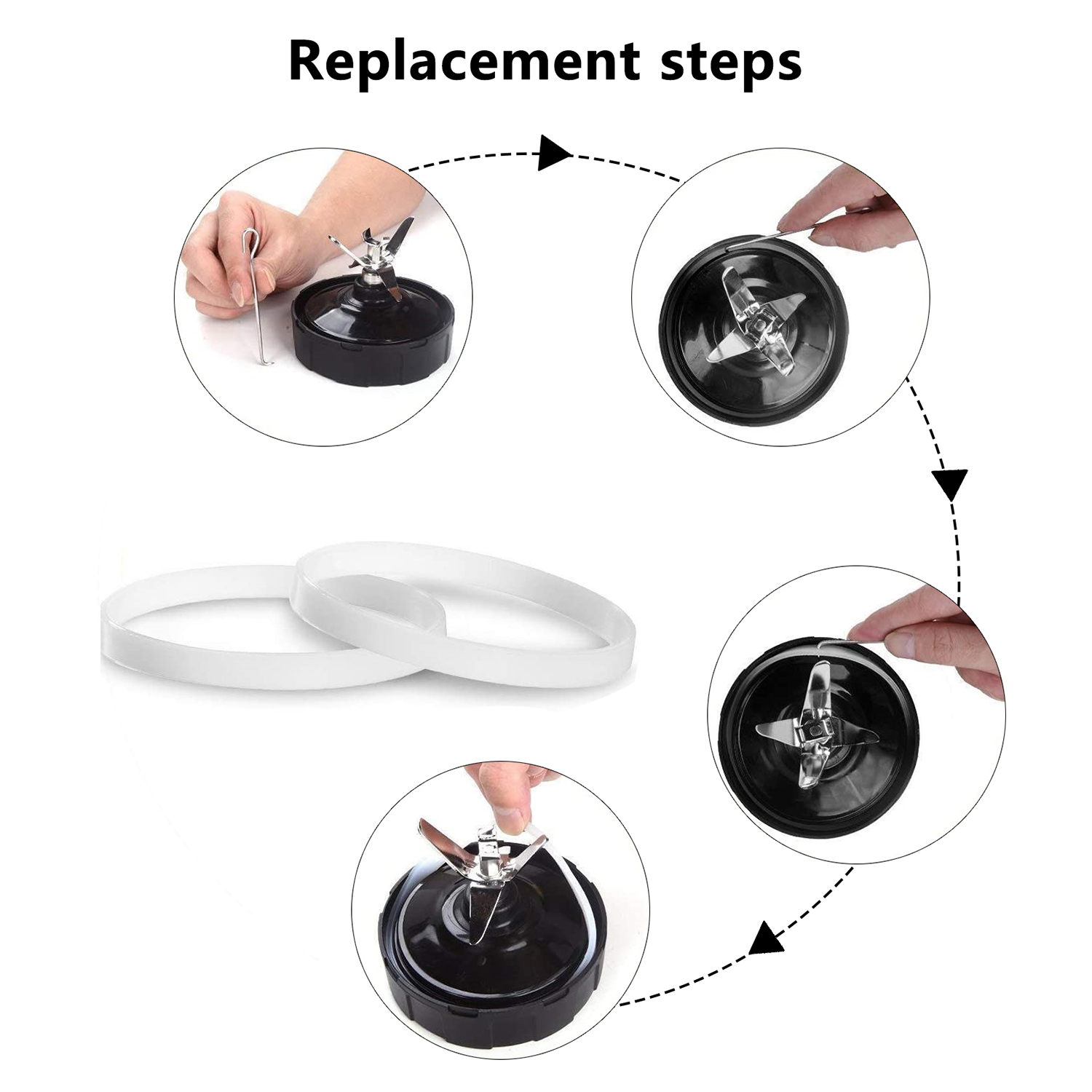 Replacement steps