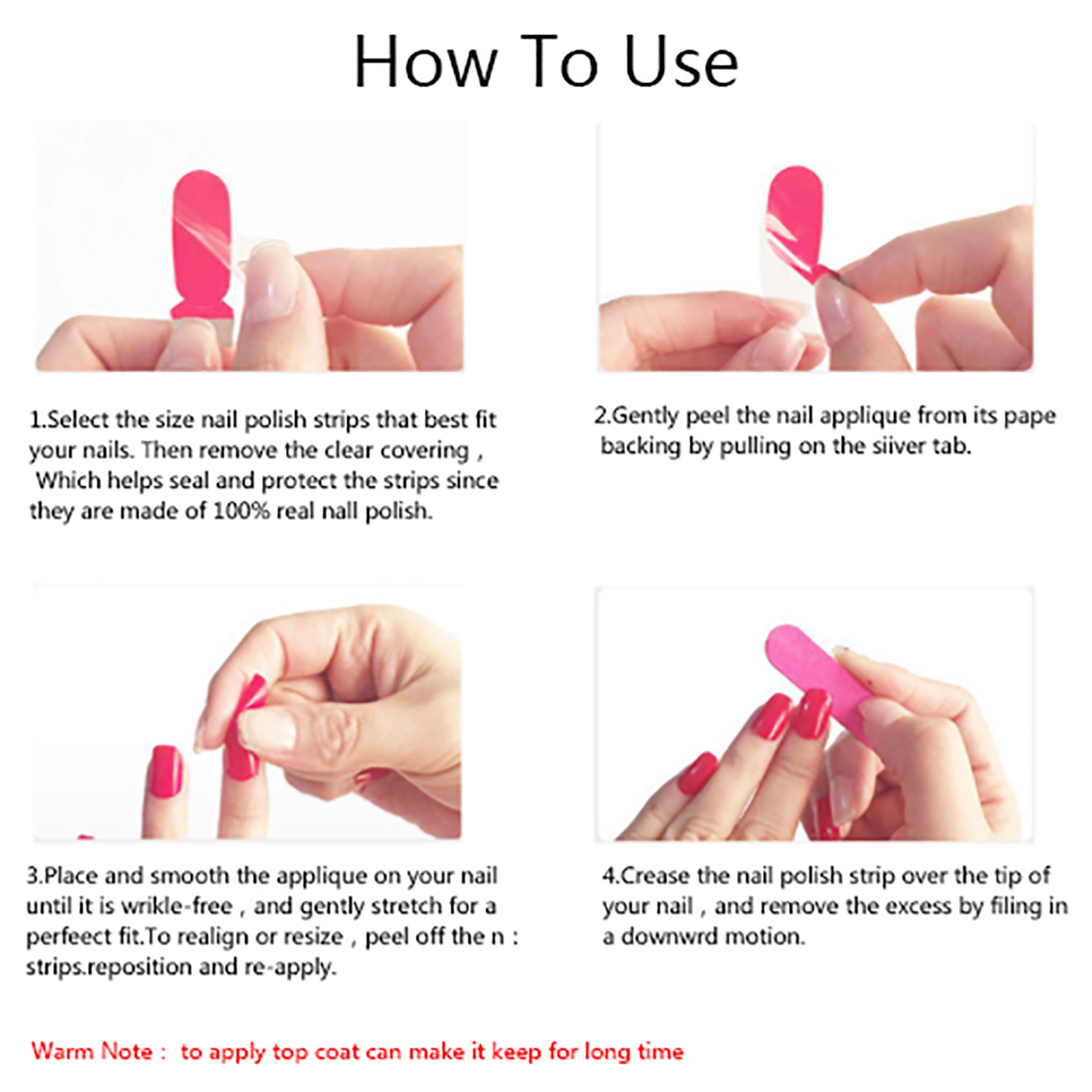 How To Use

1.Select the size nail polish strips that best fit your nails. Then remove the clear covering , Which helps seal and protect the strips since they are made of 100% real nall polish.

2.Gently peel the nail applique from its pape backing by pulling on the siiver tab.

3.Place and smooth the applique on your nail until it is wrikle-free , and gently stretch for a perfeect fit.To realign or resize , peel off the n : strips.reposition and re-apply.

4.Crease the nail polish strip over the tip of your nail , and remove the excess by filing in a downwrd motion.

Warm Note : to apply top coat can make it keep for long time