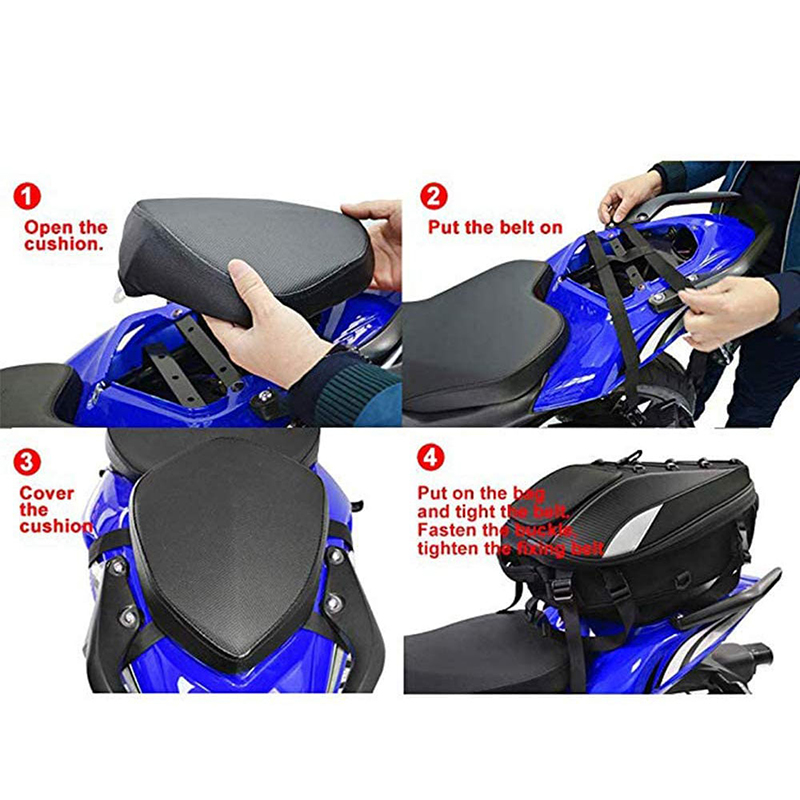 1
Open the cushion.

2
Put the belt on

3
Cover the cushion

4
Put on the bag and tight the belt. Fasten the buckle, tighten the fixing belt